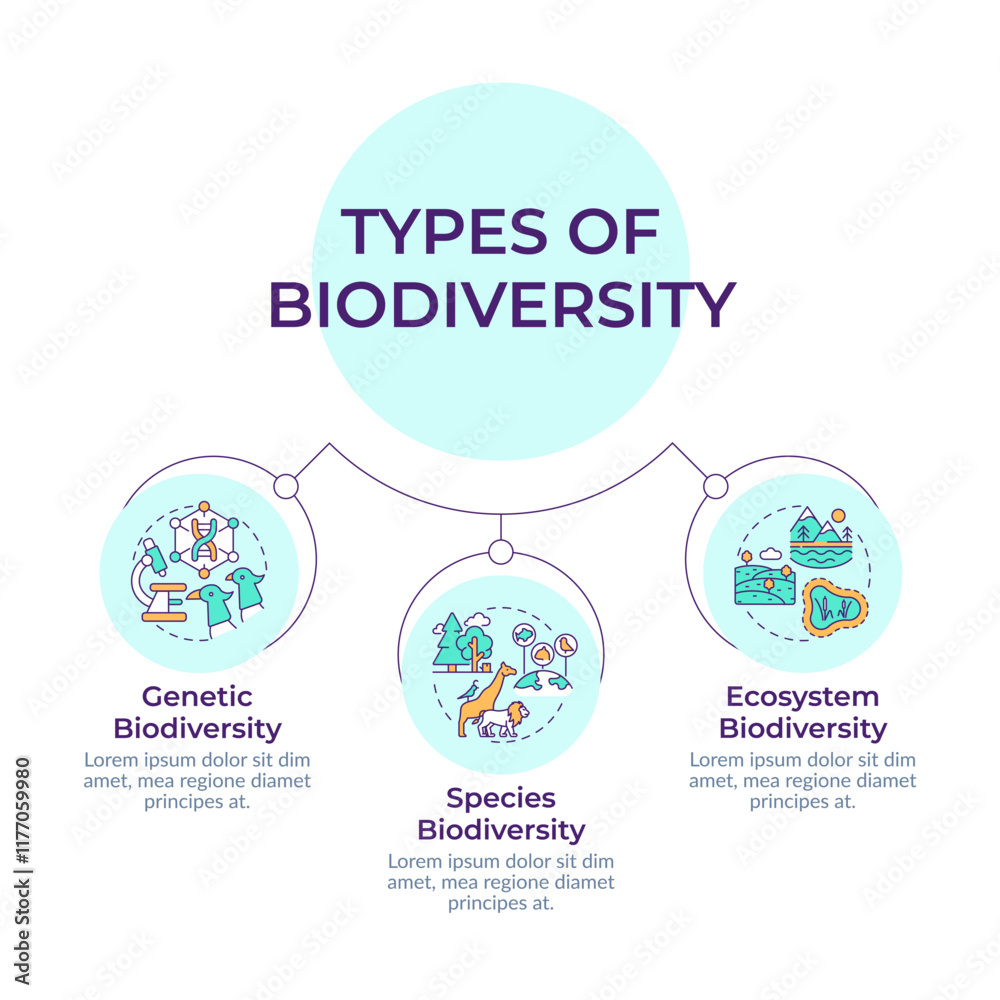 TYPES OF BIODIVERSITY

Genetic Biodiversity
Lorem ipsum dolor sit dim amet, mea regione diamet principes at.

Species Biodiversity
Lorem ipsum dolor sit dim amet, mea regione diamet principes at.

Ecosystem Biodiversity
Lorem ipsum dolor sit dim amet, mea regione diamet principes at.

Adobe Stock | #1177059980