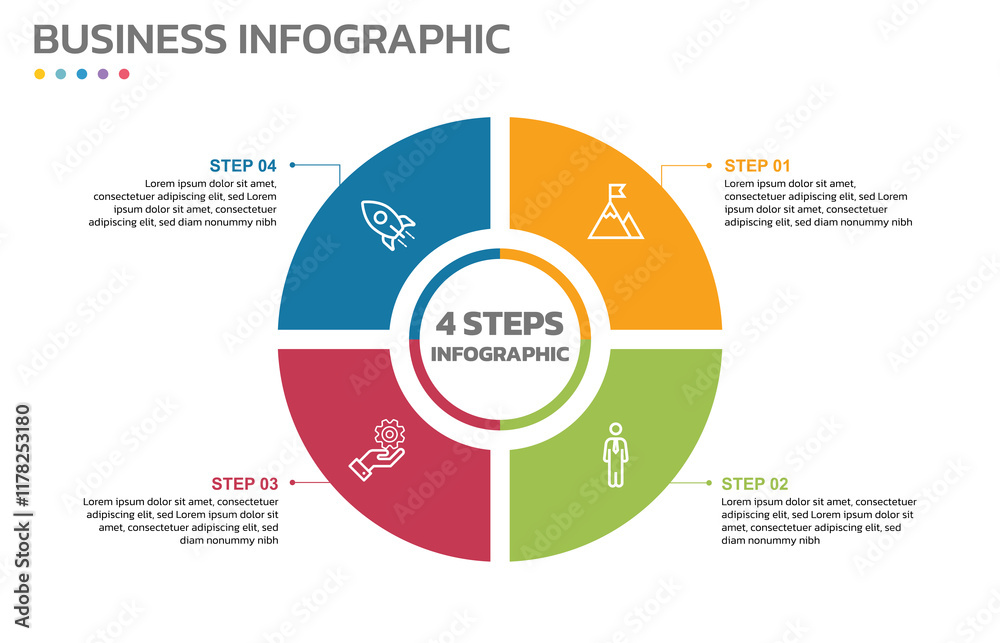 BUSINESS INFOGRAPHIC

STEP 04
Lorem ipsum dolor sit amet, consectetuer adipiscing elit, sed Lorem ipsum dolor sit amet, consectetuer adipiscing elit, sed diam nonummy nibh

STEP 01
Lorem ipsum dolor sit amet, consectetuer adipiscing elit, sed Lorem ipsum dolor sit amet, consectetuer adipiscing elit, sed diam nonummy nibh

4 STEPS
INFOGRAPHIC

STEP 03
Lorem ipsum dolor sit amet, consectetuer adipiscing elit, sed Lorem ipsum dolor sit amet, consectetuer adipiscing elit, sed diam nonummy nibh

STEP 02
Lorem ipsum dolor sit amet, consectetuer adipiscing elit, sed Lorem ipsum dolor sit amet, consectetuer adipiscing elit, sed diam nonummy nibh

Adobe Stock | #1178253180