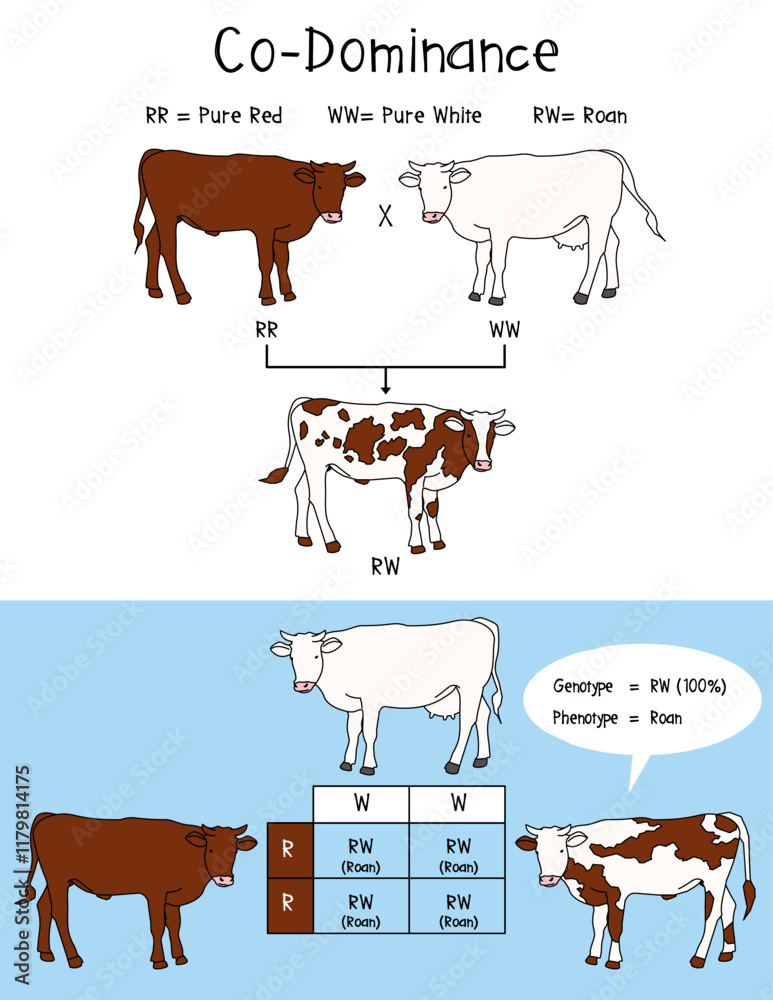 Co-Dominance

RR = Pure Red WW= Pure White RW= Roan

X

RR WW

RW

Genotype = RW (100%)
Phenotype = Roan

| | W | W |
|---|---|---|
| R | RW (Roan) | RW (Roan) |
| R | RW (Roan) | RW (Roan) |

Adobe Stock | #1179814175