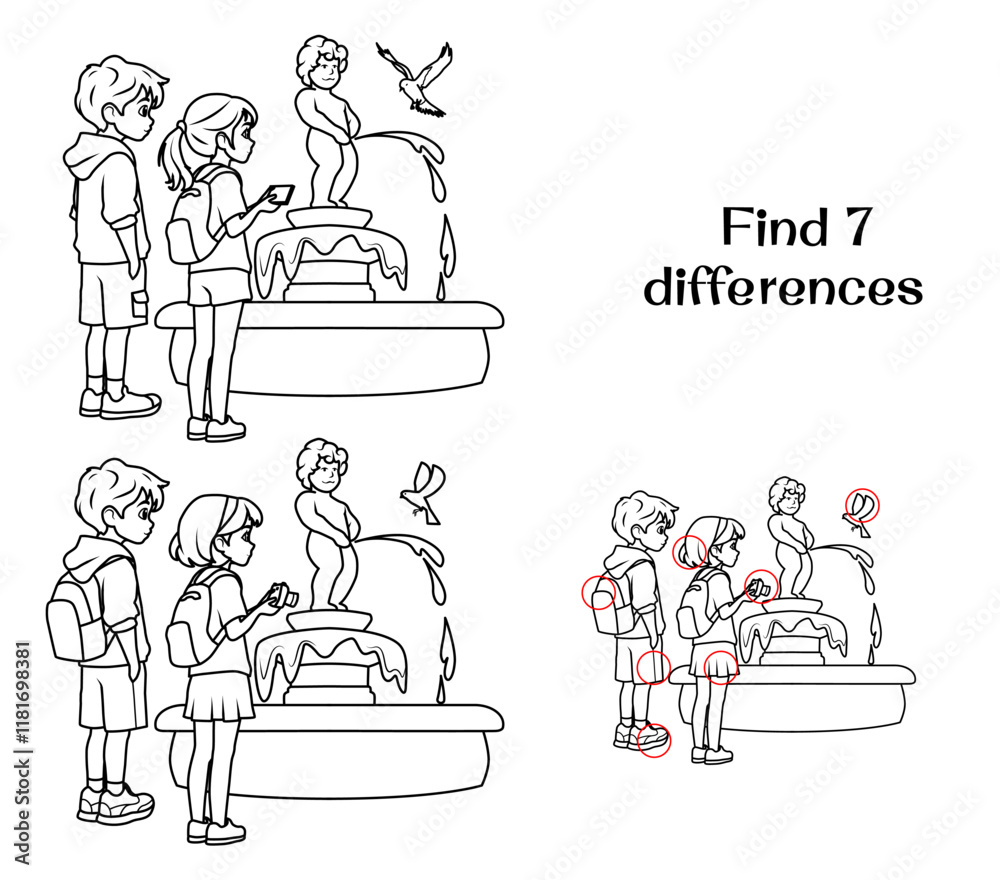 Find 7
differences

Adobe Stock | #1181698381