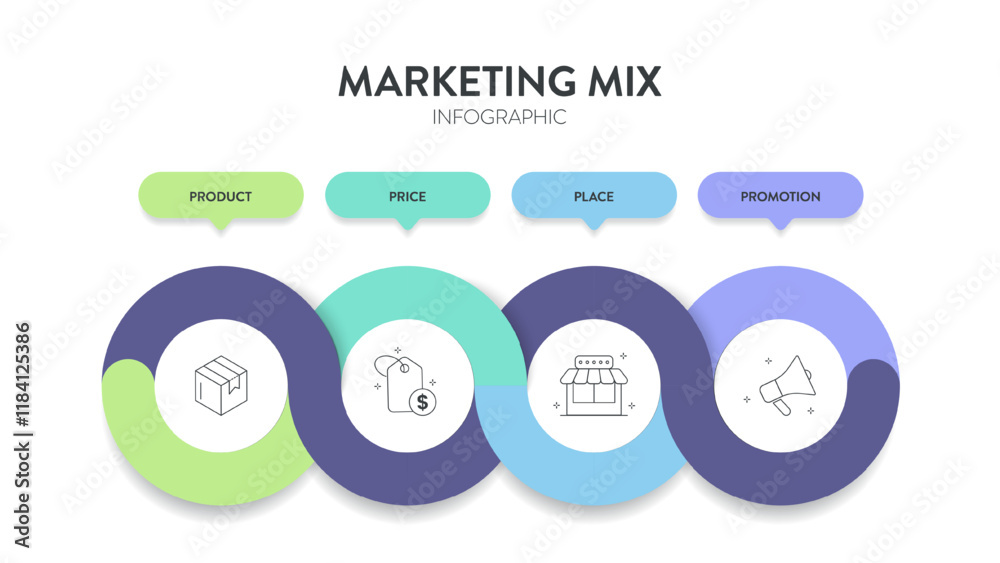 MARKETING MIX
INFOGRAPHIC

PRODUCT

PRICE

PLACE

PROMOTION

$

Adobe Stock | #1184125386