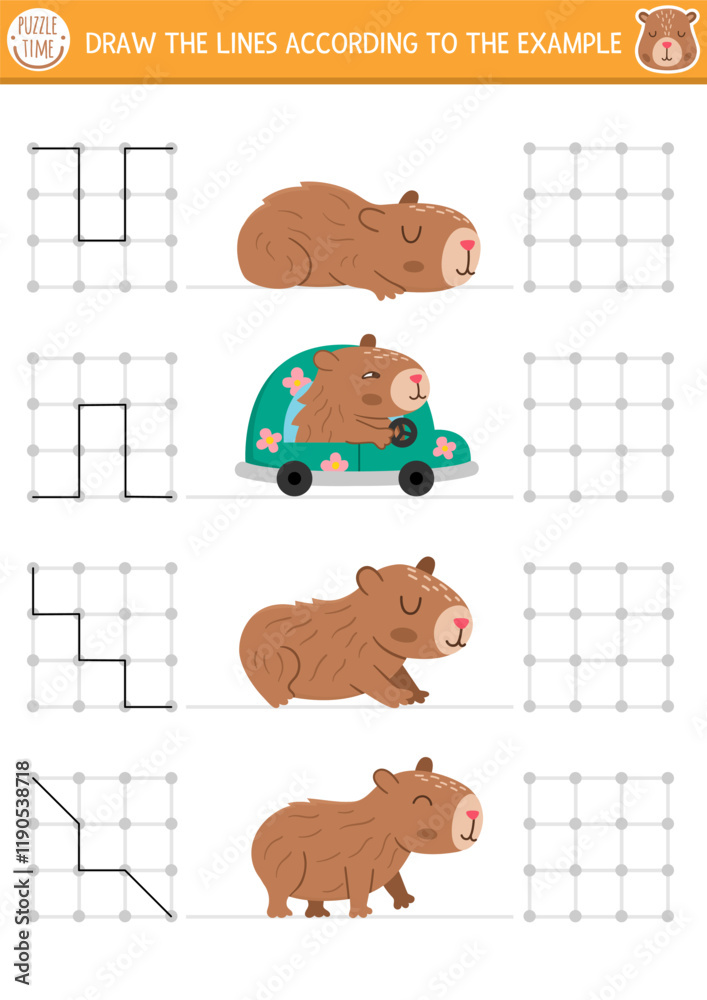 PUZZLE TIME

DRAW THE LINES ACCORDING TO THE EXAMPLE

Adobe Stock | #1190538718