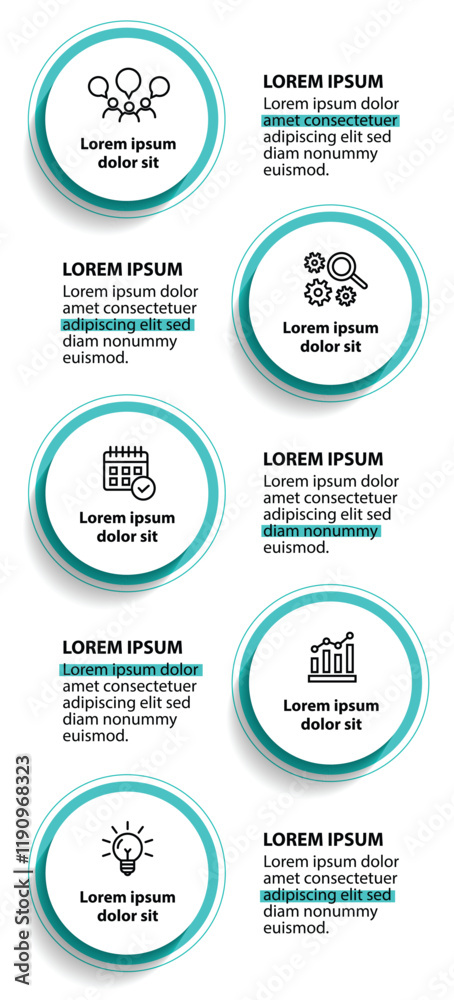 Lorem ipsum dolor sit

LOREM IPSUM
Lorem ipsum dolor amet consectetuer adipiscing elit sed diam nonummy euismod.

LOREM IPSUM
Lorem ipsum dolor amet consectetuer adipiscing elit sed diam nonummy euismod.

Lorem ipsum dolor sit

Lorem ipsum dolor sit

LOREM IPSUM
Lorem ipsum dolor amet consectetuer adipiscing elit sed diam nonummy euismod.

LOREM IPSUM
Lorem ipsum dolor amet consectetuer adipiscing elit sed diam nonummy euismod.

Lorem ipsum dolor sit

Lorem ipsum dolor sit

LOREM IPSUM
Lorem ipsum dolor amet consectetuer adipiscing elit sed diam nonummy euismod.

Adobe Stock | #1190968323