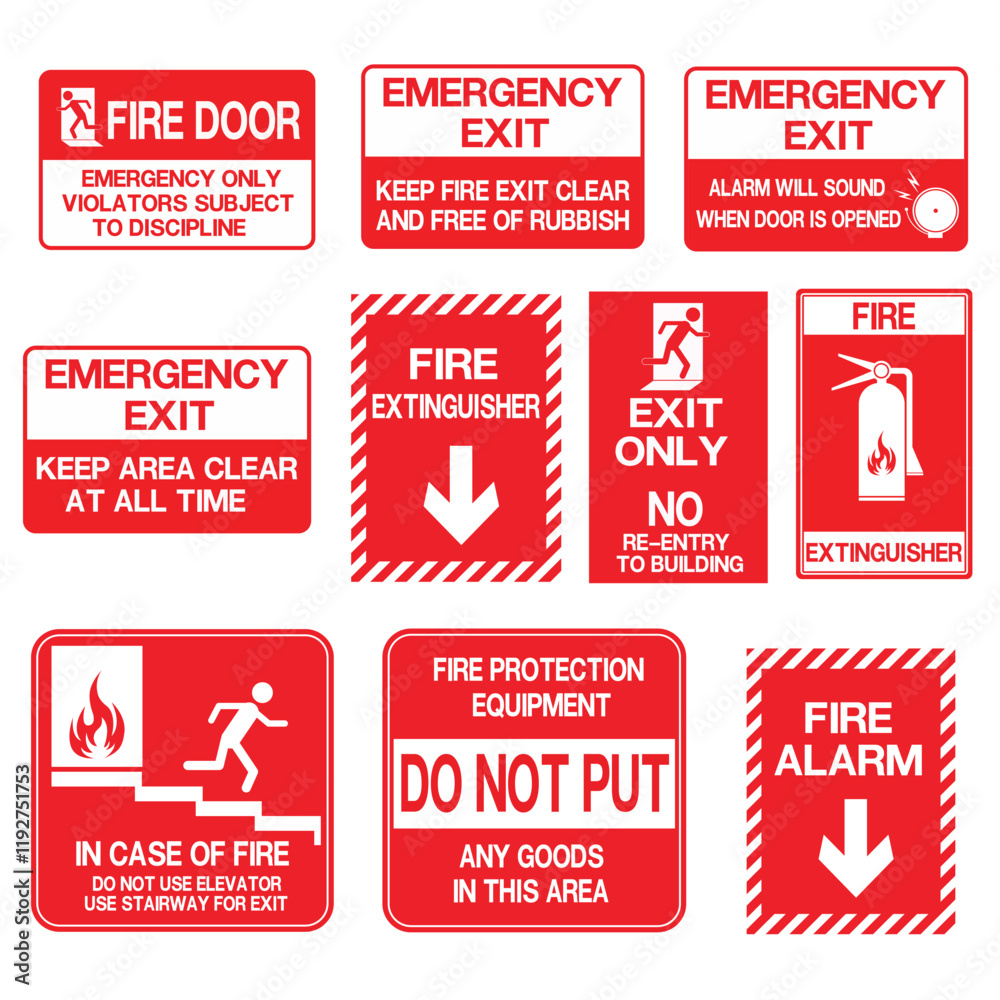 FIRE DOOR
EMERGENCY ONLY VIOLATORS SUBJECT TO DISCIPLINE

EMERGENCY EXIT
KEEP FIRE EXIT CLEAR AND FREE OF RUBBISH

EMERGENCY EXIT
ALARM WILL SOUND WHEN DOOR IS OPENED

EMERGENCY EXIT
KEEP AREA CLEAR AT ALL TIME

FIRE EXTINGUISHER

EXIT ONLY
NO RE-ENTRY TO BUILDING

FIRE
EXTINGUISHER

IN CASE OF FIRE
DO NOT USE ELEVATOR USE STAIRWAY FOR EXIT

FIRE PROTECTION EQUIPMENT
DO NOT PUT
ANY GOODS IN THIS AREA

FIRE ALARM

Adobe Stock | #1192751753