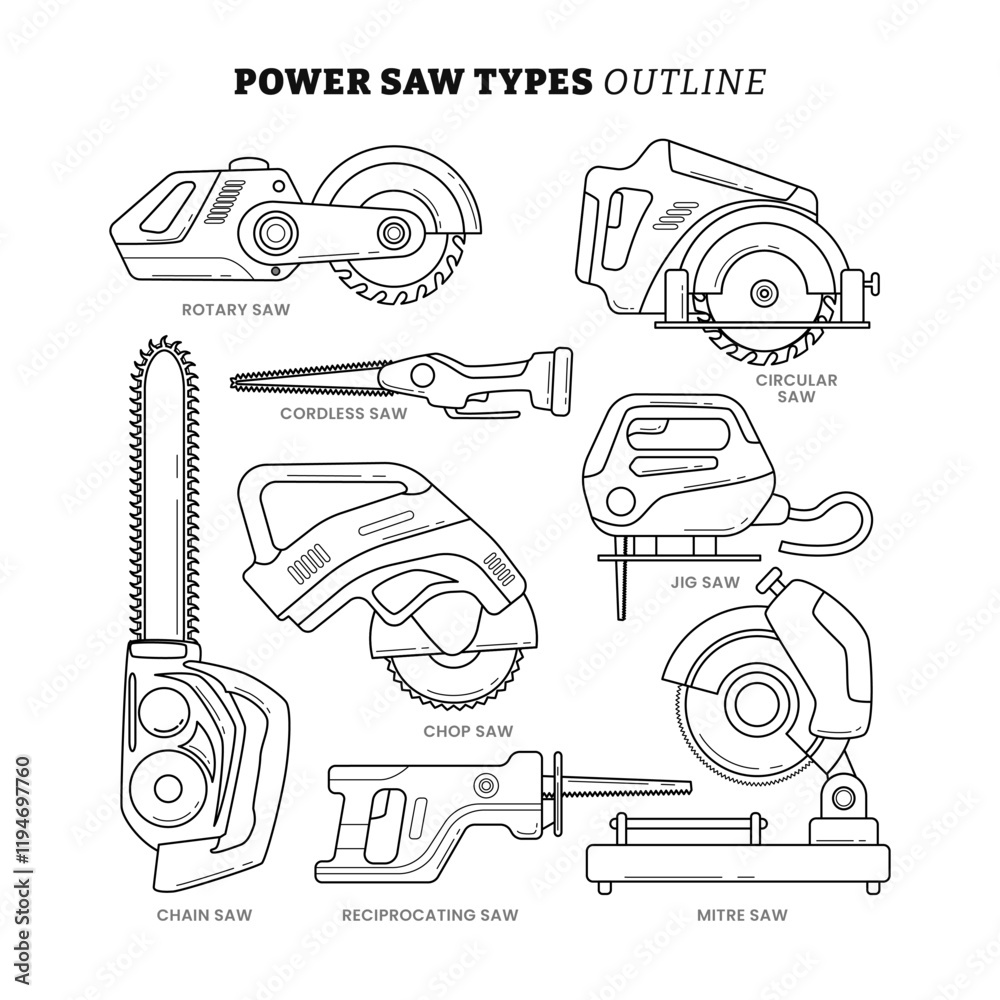 POWER SAW TYPES OUTLINE

ROTARY SAW

CIRCULAR SAW

CORDLESS SAW

JIG SAW

CHOP SAW

CHAIN SAW

RECIPROCATING SAW

MITRE SAW

Adobe Stock | #1194697760