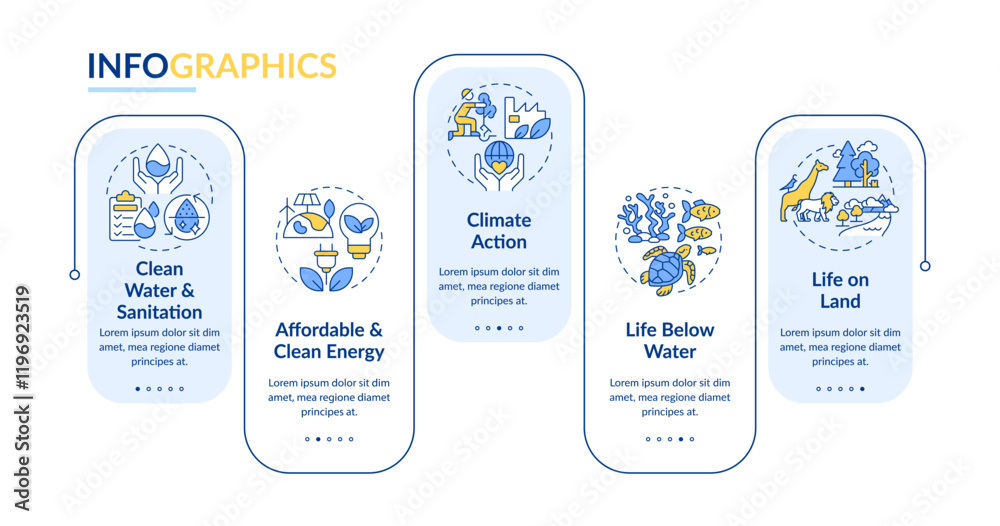 INFOGRAPHICS

Clean Water & Sanitation

Lorem ipsum dolor sit dim amet, mea regione diamet principes at.

Affordable & Clean Energy

Lorem ipsum dolor sit dim amet, mea regione diamet principes at.

Climate Action

Lorem ipsum dolor sit dim amet, mea regione diamet principes at.

Life Below Water

Lorem ipsum dolor sit dim amet, mea regione diamet principes at.

Life on Land

Lorem ipsum dolor sit dim amet, mea regione diamet principes at.

Adobe Stock | #1196923519