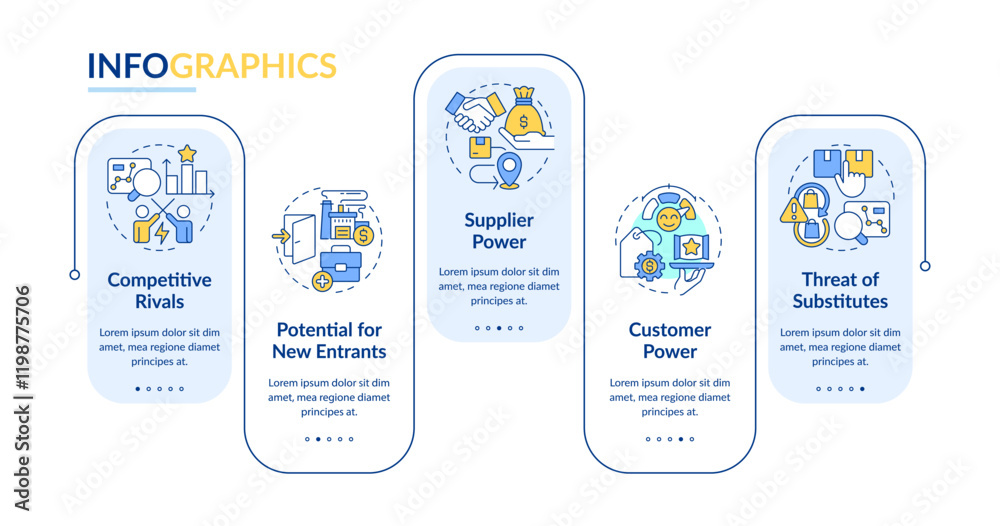 INFOGRAPHICS

Competitive Rivals

Lorem ipsum dolor sit dim amet, mea regione diamet principes at.

Potential for New Entrants

Lorem ipsum dolor sit dim amet, mea regione diamet principes at.

Supplier Power

Lorem ipsum dolor sit dim amet, mea regione diamet principes at.

Customer Power

Lorem ipsum dolor sit dim amet, mea regione diamet principes at.

Threat of Substitutes

Lorem ipsum dolor sit dim amet, mea regione diamet principes at.

Adobe Stock | #1198775706