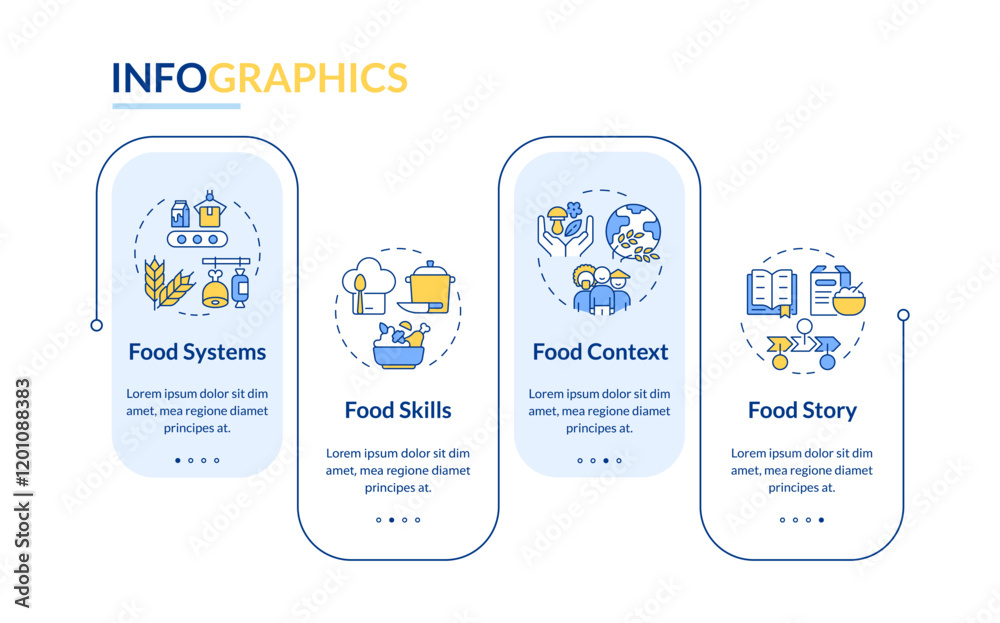 INFOGRAPHICS

Food Systems

Lorem ipsum dolor sit dim amet, mea regione diamet principes at.

Food Skills

Lorem ipsum dolor sit dim amet, mea regione diamet principes at.

Food Context

Lorem ipsum dolor sit dim amet, mea regione diamet principes at.

Food Story

Lorem ipsum dolor sit dim amet, mea regione diamet principes at.

Adobe Stock | #1201088383