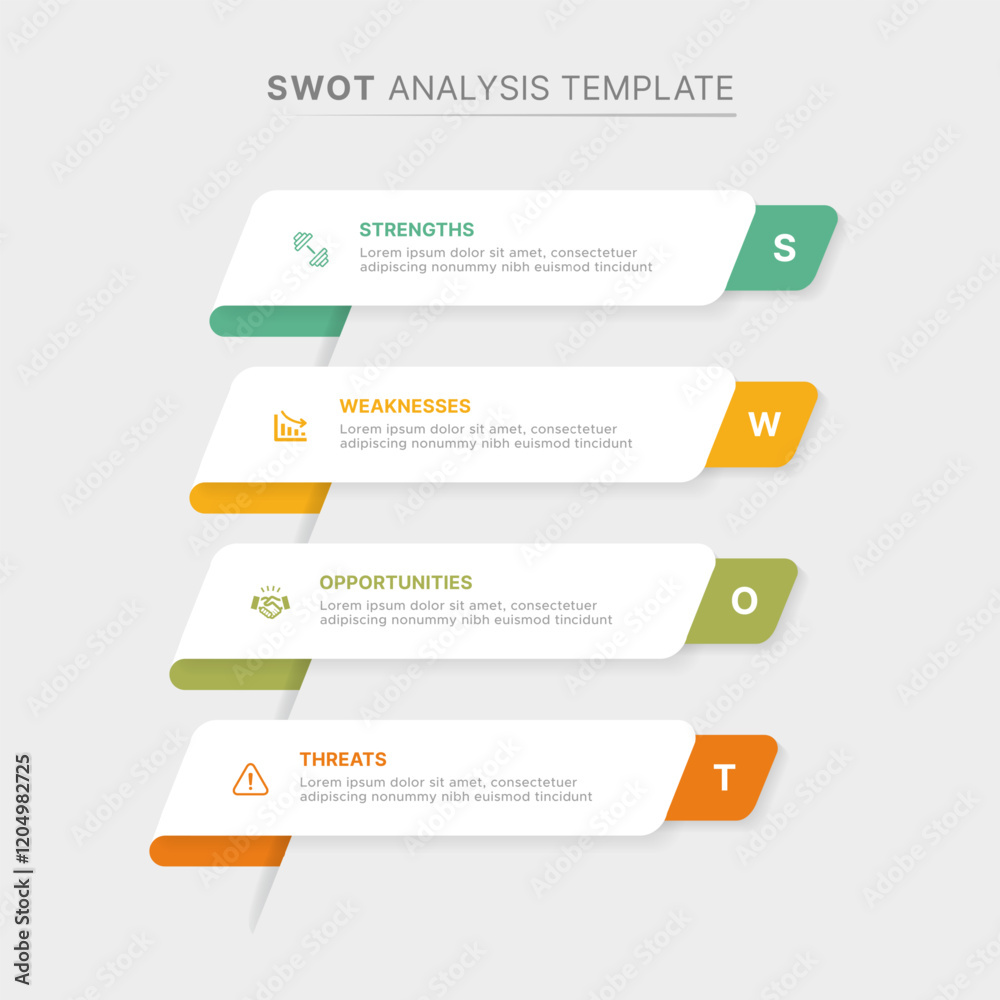 SWOT ANALYSIS TEMPLATE

STRENGTHS
Lorem ipsum dolor sit amet, consectetuer adipiscing nonummy nibh euismod tincidunt
S

WEAKNESSES
Lorem ipsum dolor sit amet, consectetuer adipiscing nonummy nibh euismod tincidunt
W

OPPORTUNITIES
Lorem ipsum dolor sit amet, consectetuer adipiscing nonummy nibh euismod tincidunt
O

THREATS
Lorem ipsum dolor sit amet, consectetuer adipiscing nonummy nibh euismod tincidunt
T

Adobe Stock | #1204982725