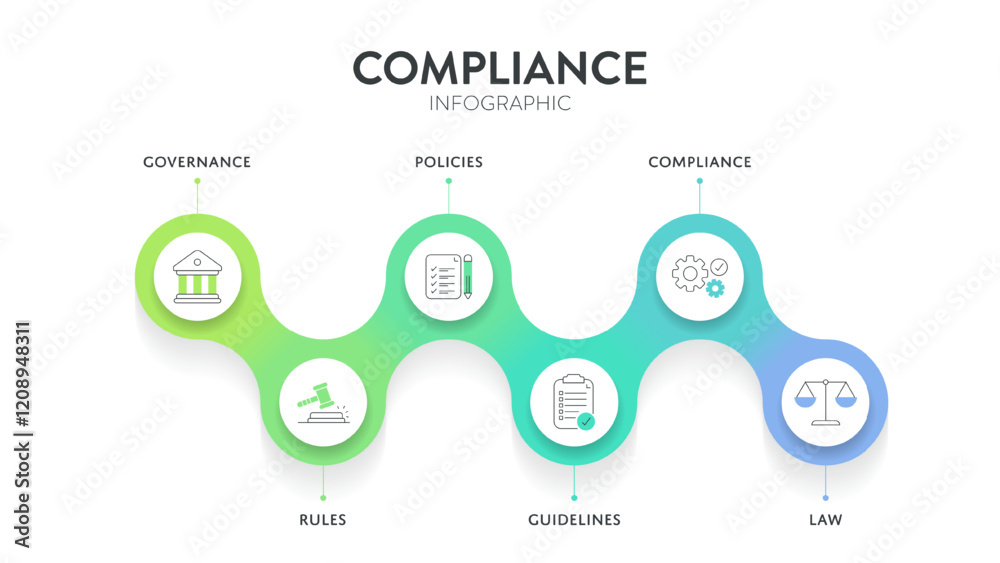 COMPLIANCE
INFOGRAPHIC

GOVERNANCE

POLICIES

COMPLIANCE

RULES

GUIDELINES

LAW

Adobe Stock | #1208948311