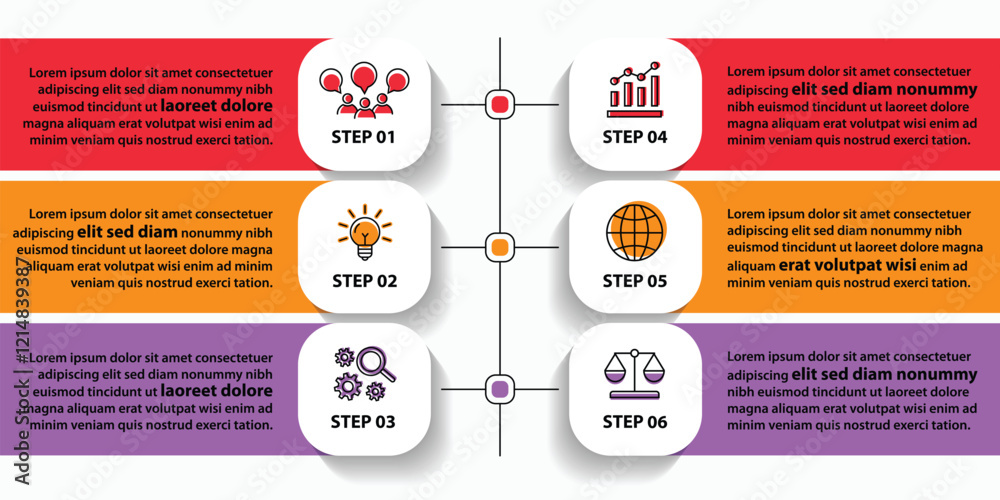 Lorem ipsum dolor sit amet consectetuer adipiscing elit sed diam nonummy nibh euismod tincidunt ut laoreet dolore magna aliquam erat volutpat wisi enim ad minim veniam quis nostrud exerci tation.

STEP 01

Lorem ipsum dolor sit amet consectetuer adipiscing elit sed diam nonummy nibh euismod tincidunt ut laoreet dolore magna aliquam erat volutpat wisi enim ad minim veniam quis nostrud exerci tation.

STEP 02

Lorem ipsum dolor sit amet consectetuer adipiscing elit sed diam nonummy nibh euismod tincidunt ut laoreet dolore magna aliquam erat volutpat wisi enim ad minim veniam quis nostrud exerci tation.

STEP 03

STEP 04

Lorem ipsum dolor sit amet consectetuer adipiscing elit sed diam nonummy nibh euismod tincidunt ut laoreet dolore magna aliquam erat volutpat wisi enim ad minim veniam quis nostrud exerci tation.

STEP 05

Lorem ipsum dolor sit amet consectetuer adipiscing elit sed diam nonummy nibh euismod tincidunt ut laoreet dolore magna aliquam erat volutpat wisi enim ad minim veniam quis nostrud exerci tation.

STEP 06

Lorem ipsum dolor sit amet consectetuer adipiscing elit sed diam nonummy nibh euismod tincidunt ut laoreet dolore magna aliquam erat volutpat wisi enim ad minim veniam quis nostrud exerci tation.

Adobe Stock | #1214839387