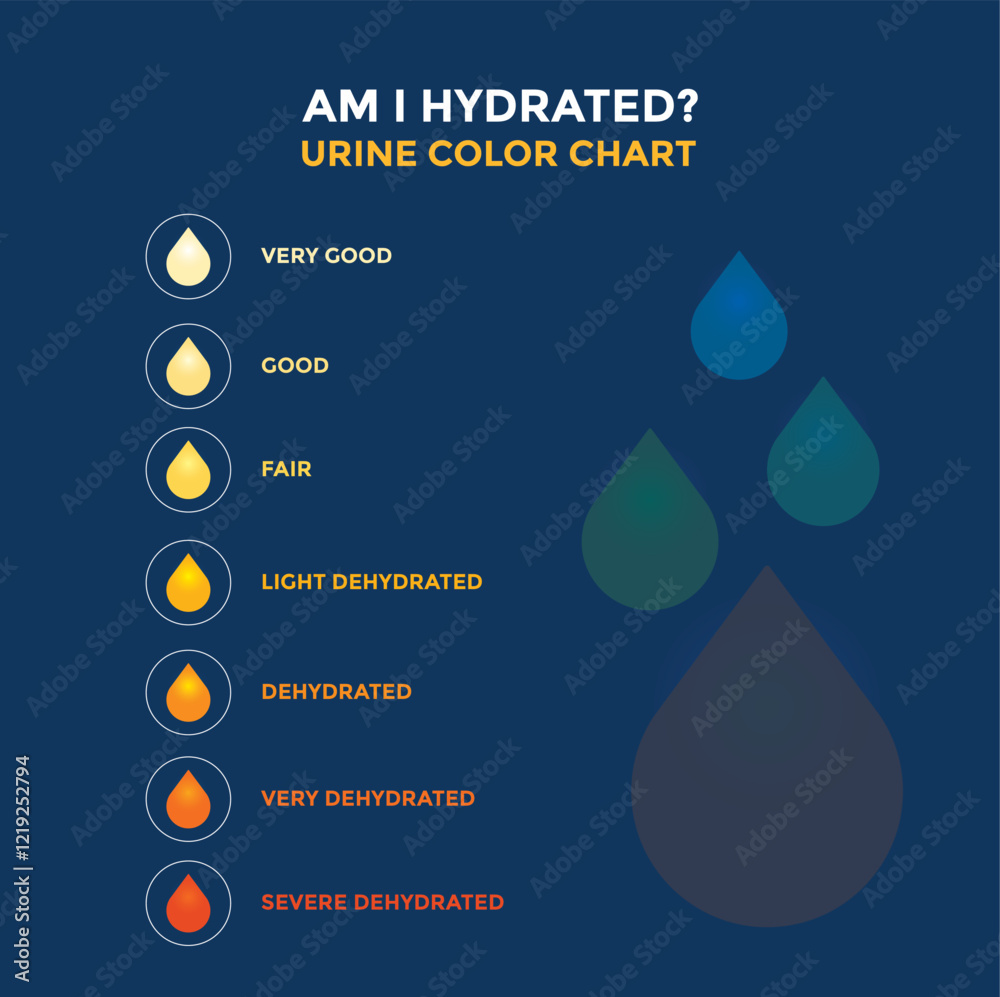 AM I HYDRATED?
URINE COLOR CHART

VERY GOOD

GOOD

FAIR

LIGHT DEHYDRATED

DEHYDRATED

VERY DEHYDRATED

SEVERE DEHYDRATED

Adobe Stock | #1219252794