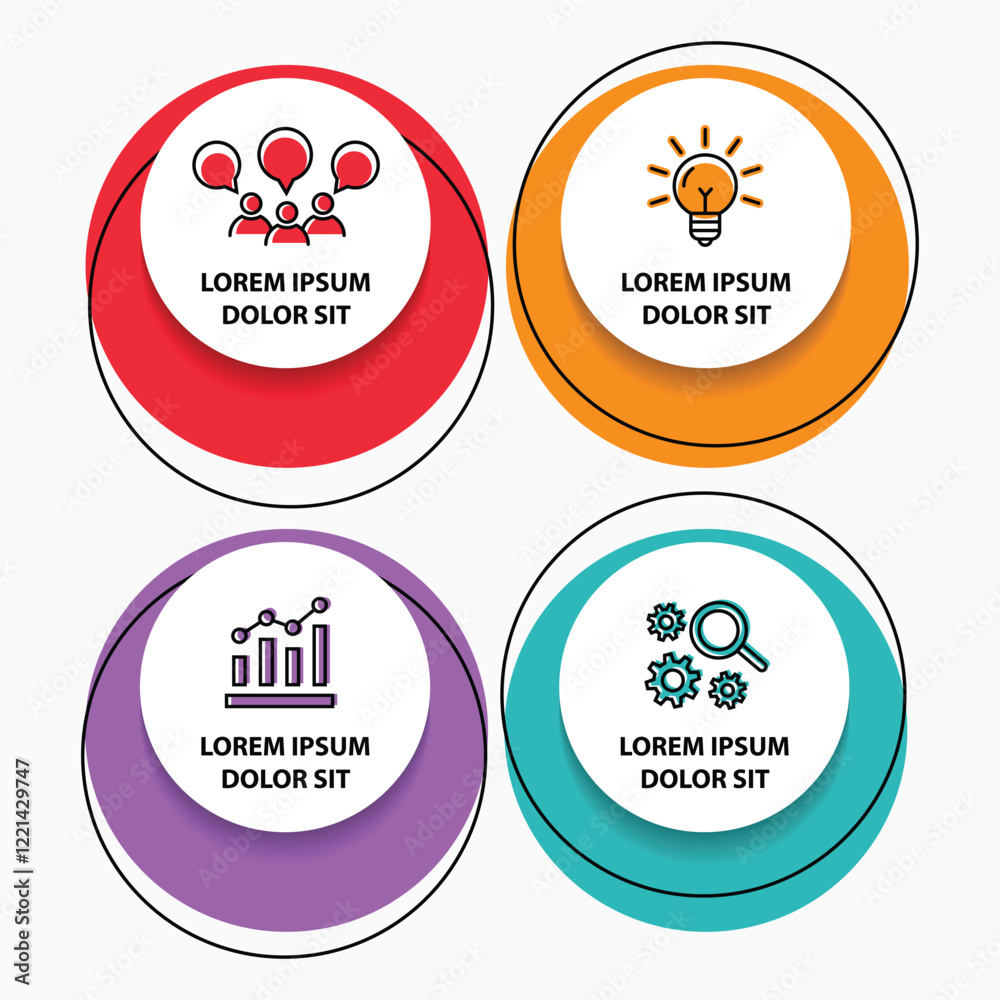 LOREM IPSUM DOLOR SIT

LOREM IPSUM DOLOR SIT

LOREM IPSUM DOLOR SIT

LOREM IPSUM DOLOR SIT

Adobe Stock | #1221429747