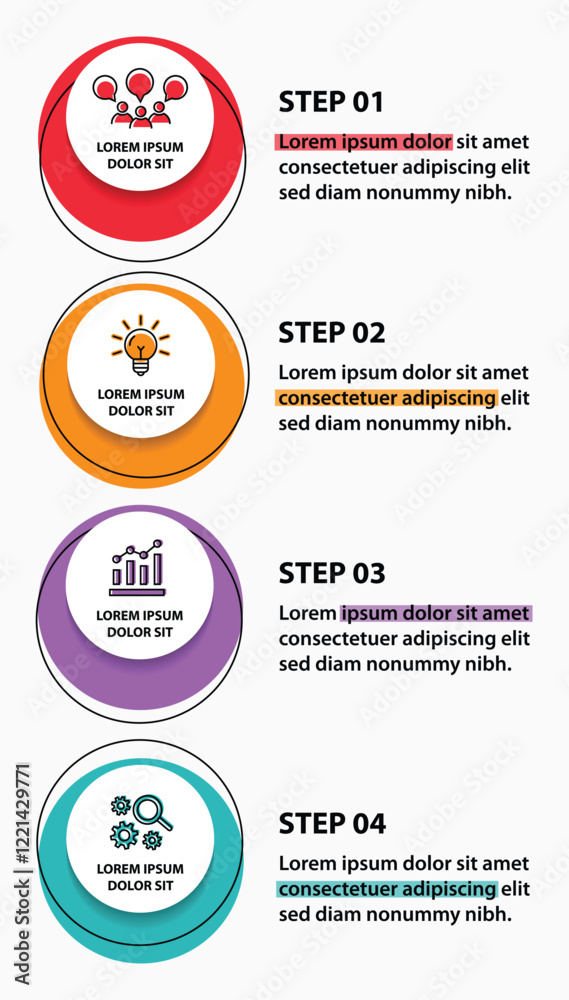 LOREM IPSUM DOLOR SIT

STEP 01

Lorem ipsum dolor sit amet consectetuer adipiscing elit sed diam nonummy nibh.

LOREM IPSUM DOLOR SIT

STEP 02

Lorem ipsum dolor sit amet consectetuer adipiscing elit sed diam nonummy nibh.

LOREM IPSUM DOLOR SIT

STEP 03

Lorem ipsum dolor sit amet consectetuer adipiscing elit sed diam nonummy nibh.

LOREM IPSUM DOLOR SIT

STEP 04

Lorem ipsum dolor sit amet consectetuer adipiscing elit sed diam nonummy nibh.

Adobe Stock | #1221429771