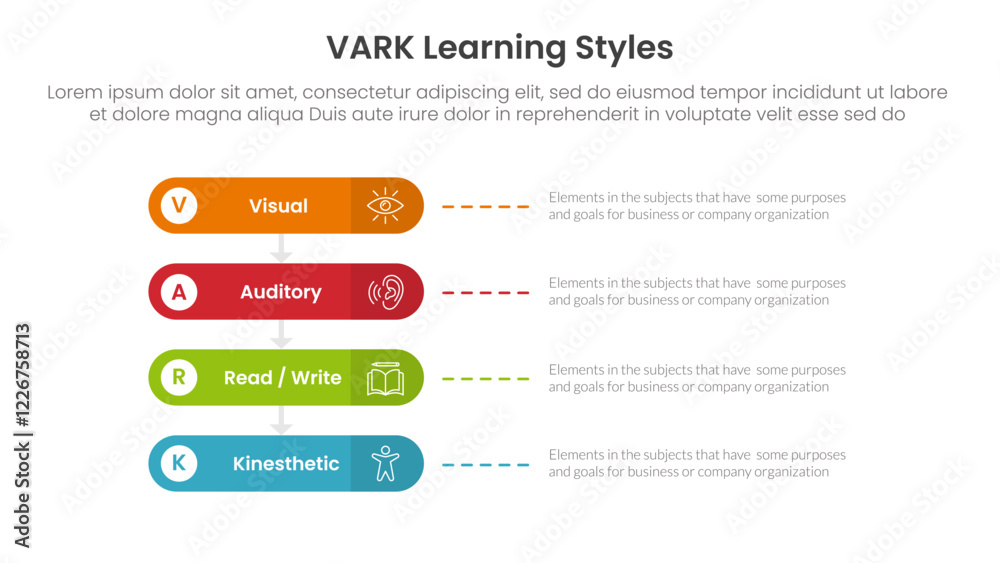 VARK Learning Styles

Lorem ipsum dolor sit amet, consectetur adipiscing elit, sed do eiusmod tempor incididunt ut labore et dolore magna aliqua Duis aute irure dolor in reprehenderit in voluptate velit esse sed do

V Visual

Elements in the subjects that have some purposes and goals for business or company organization

A Auditory

Elements in the subjects that have some purposes and goals for business or company organization

R Read / Write

Elements in the subjects that have some purposes and goals for business or company organization

K Kinesthetic

Elements in the subjects that have some purposes and goals for business or company organization

Adobe Stock | #1226758713