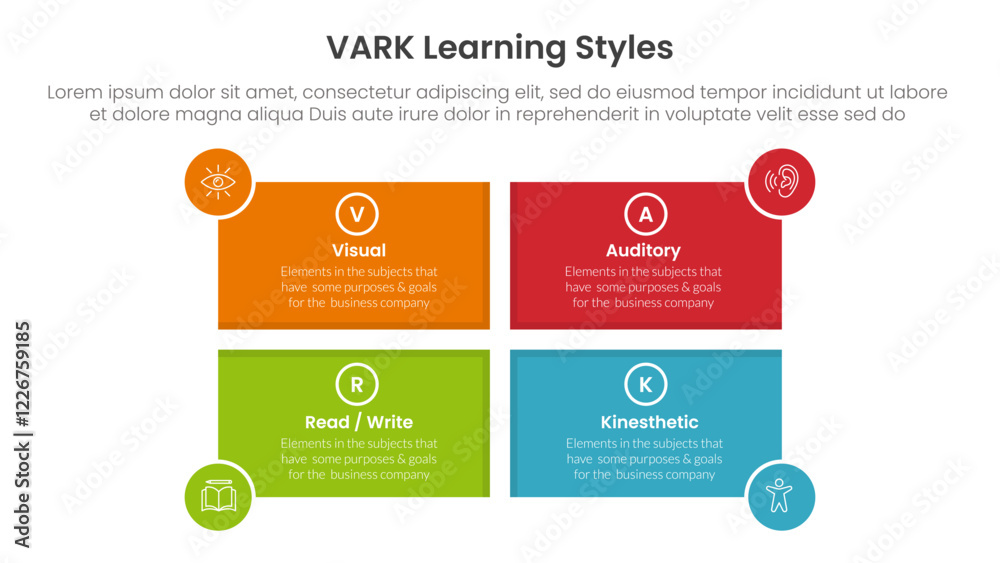 VARK Learning Styles

Lorem ipsum dolor sit amet, consectetur adipiscing elit, sed do eiusmod tempor incididunt ut labore et dolore magna aliqua Duis aute irure dolor in reprehenderit in voluptate velit esse sed do

V
Visual
Elements in the subjects that have some purposes & goals for the business company

A
Auditory
Elements in the subjects that have some purposes & goals for the business company

R
Read / Write
Elements in the subjects that have some purposes & goals for the business company

K
Kinesthetic
Elements in the subjects that have some purposes & goals for the business company

Adobe Stock | #1226759185