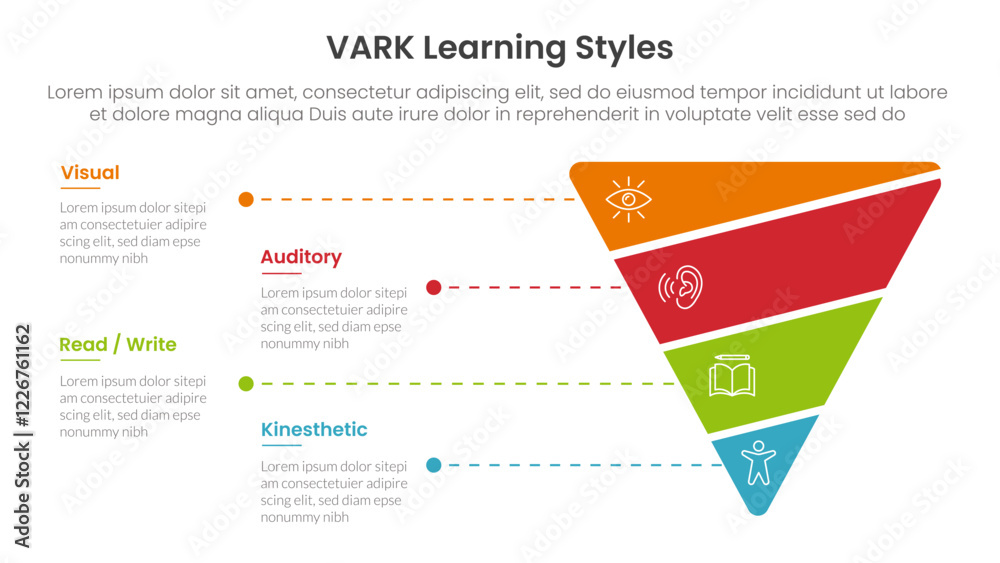 VARK Learning Styles

Lorem ipsum dolor sit amet, consectetur adipiscing elit, sed do eiusmod tempor incididunt ut labore et dolore magna aliqua Duis aute irure dolor in reprehenderit in voluptate velit esse sed do

Visual

Lorem ipsum dolor sitepi am consectetuier adipire scing elit, sed diam epse nonummy nibh

Auditory

Lorem ipsum dolor sitepi am consectetuier adipire scing elit, sed diam epse nonummy nibh

Read / Write

Lorem ipsum dolor sitepi am consectetuier adipire scing elit, sed diam epse nonummy nibh

Kinesthetic

Lorem ipsum dolor sitepi am consectetuier adipire scing elit, sed diam epse nonummy nibh

Adobe Stock | #1226761162