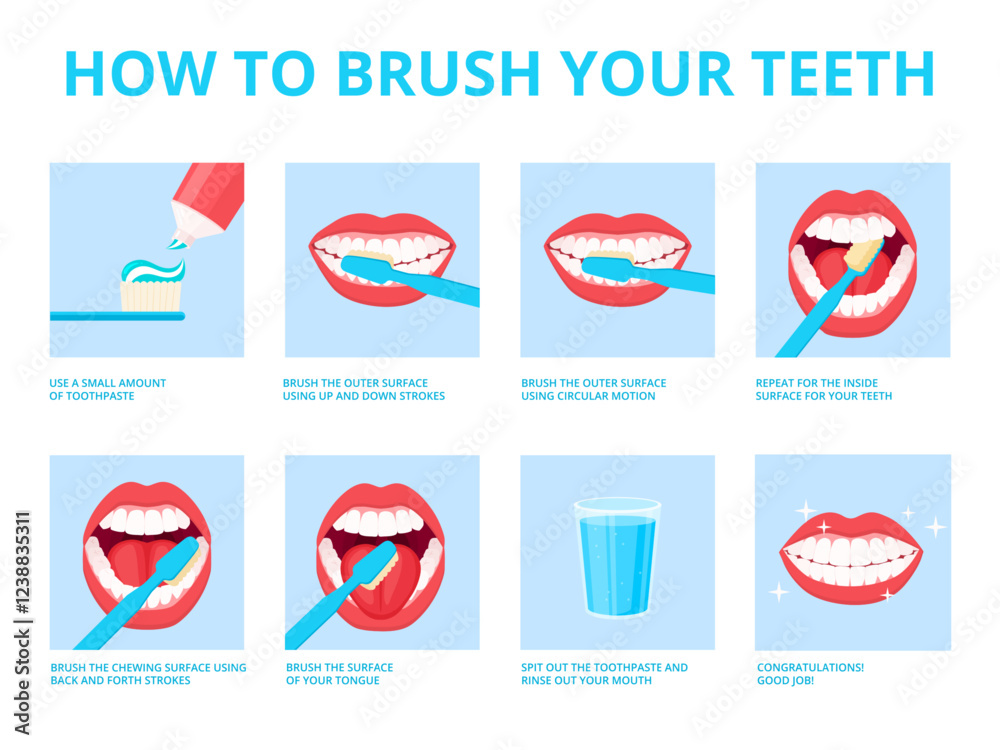 HOW TO BRUSH YOUR TEETH

USE A SMALL AMOUNT OF TOOTHPASTE

BRUSH THE OUTER SURFACE USING UP AND DOWN STROKES

BRUSH THE OUTER SURFACE USING CIRCULAR MOTION

REPEAT FOR THE INSIDE SURFACE FOR YOUR TEETH

BRUSH THE CHEWING SURFACE USING BACK AND FORTH STROKES

BRUSH THE SURFACE OF YOUR TONGUE

SPIT OUT THE TOOTHPASTE AND RINSE OUT YOUR MOUTH

CONGRATULATIONS! GOOD JOB!

Adobe Stock | #1238835311