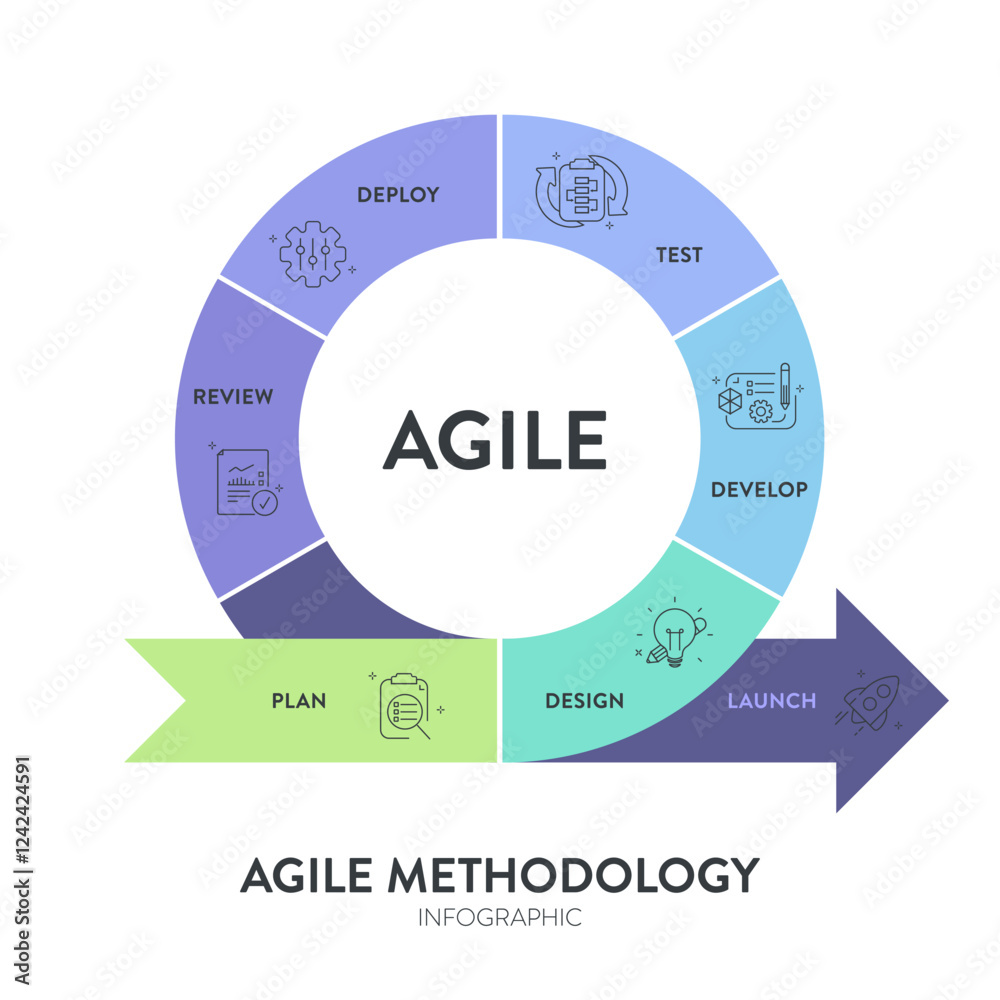 DEPLOY

TEST

REVIEW

AGILE

DEVELOP

PLAN

DESIGN

LAUNCH

AGILE METHODOLOGY

INFOGRAPHIC

Adobe Stock | #1242424591