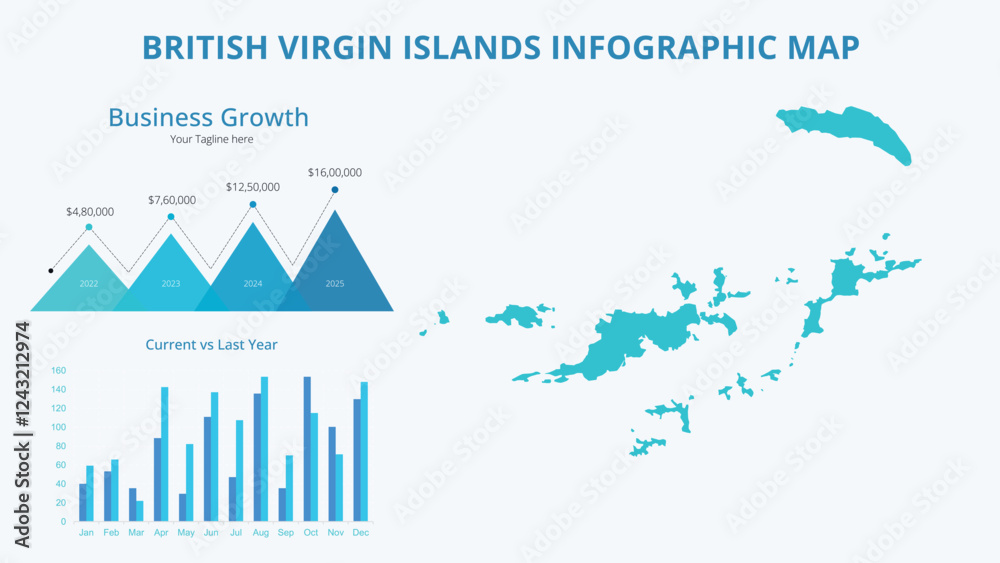 BRITISH VIRGIN ISLANDS INFOGRAPHIC MAP

Business Growth
Your Tagline here

$4,80,000
$7,60,000
$12,50,000
$16,00,000

2022
2023
2024
2025

Current vs Last Year

160
140
120
100
80
60
40
20
0

Jan Feb Mar Apr May Jun Jul Aug Sep Oct Nov Dec

Adobe Stock | #1243212974