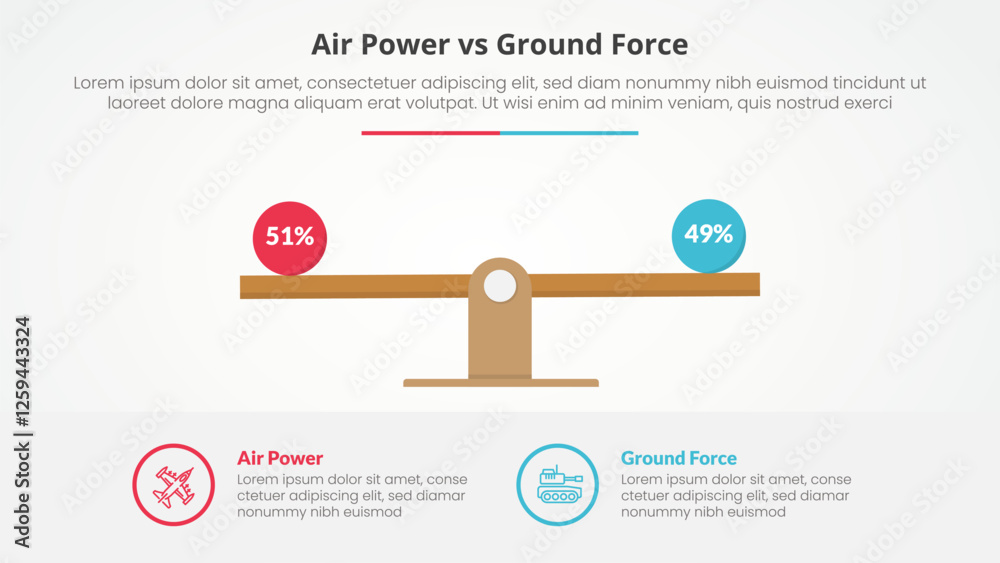 Air Power vs Ground Force

Lorem ipsum dolor sit amet, consectetuer adipiscing elit, sed diam nonummy nibh euismod tincidunt ut laoreet dolore magna aliquam erat volutpat. Ut wisi enim ad minim veniam, quis nostrud exerci

51%

49%

Air Power
Lorem ipsum dolor sit amet, conse ctetuer adipiscing elit, sed diamar nonummy nibh euismod

Ground Force
Lorem ipsum dolor sit amet, conse ctetuer adipiscing elit, sed diamar nonummy nibh euismod

Adobe Stock | #1259443324