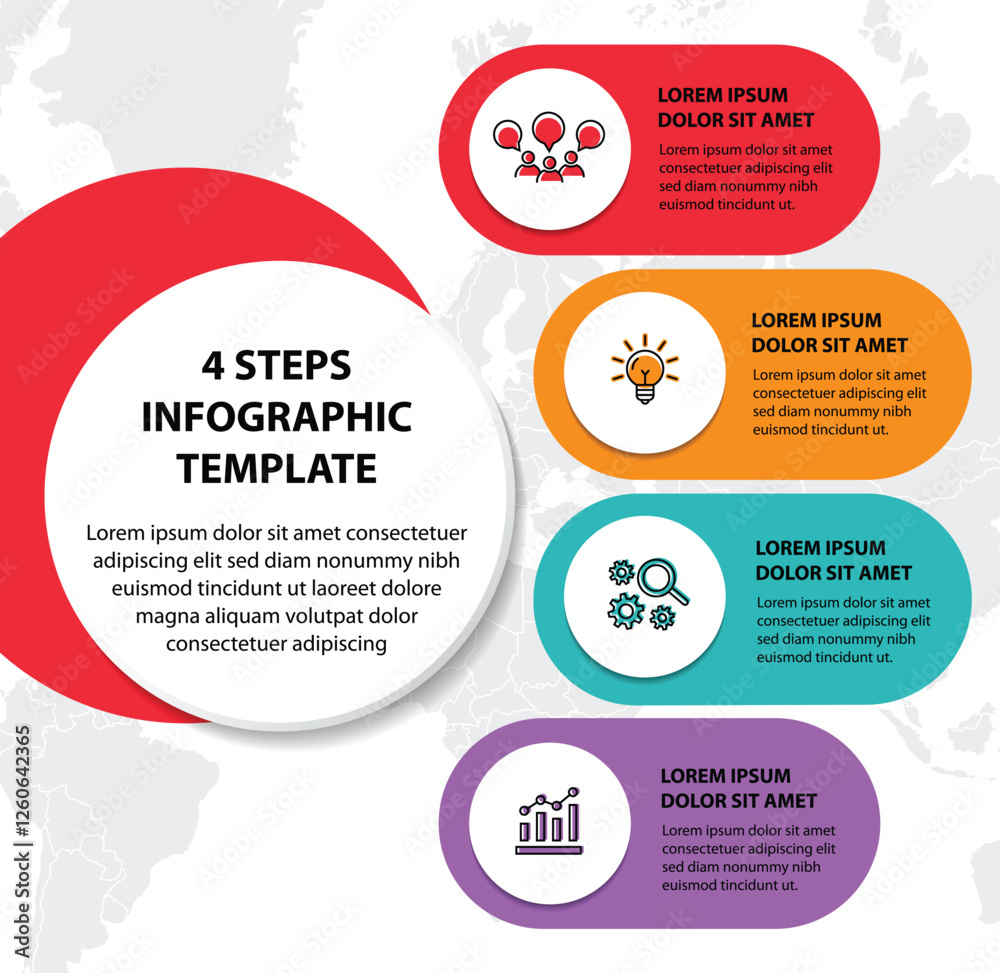 4 STEPS INFOGRAPHIC TEMPLATE

Lorem ipsum dolor sit amet consectetuer adipiscing elit sed diam nonummy nibh euismod tincidunt ut laoreet dolore magna aliquam volutpat dolor consectetuer adipiscing

LOREM IPSUM DOLOR SIT AMET
Lorem ipsum dolor sit amet consectetuer adipiscing elit sed diam nonummy nibh euismod tincidunt ut.

LOREM IPSUM DOLOR SIT AMET
Lorem ipsum dolor sit amet consectetuer adipiscing elit sed diam nonummy nibh euismod tincidunt ut.

LOREM IPSUM DOLOR SIT AMET
Lorem ipsum dolor sit amet consectetuer adipiscing elit sed diam nonummy nibh euismod tincidunt ut.

LOREM IPSUM DOLOR SIT AMET
Lorem ipsum dolor sit amet consectetuer adipiscing elit sed diam nonummy nibh euismod tincidunt ut.

Adobe Stock | #1260642365