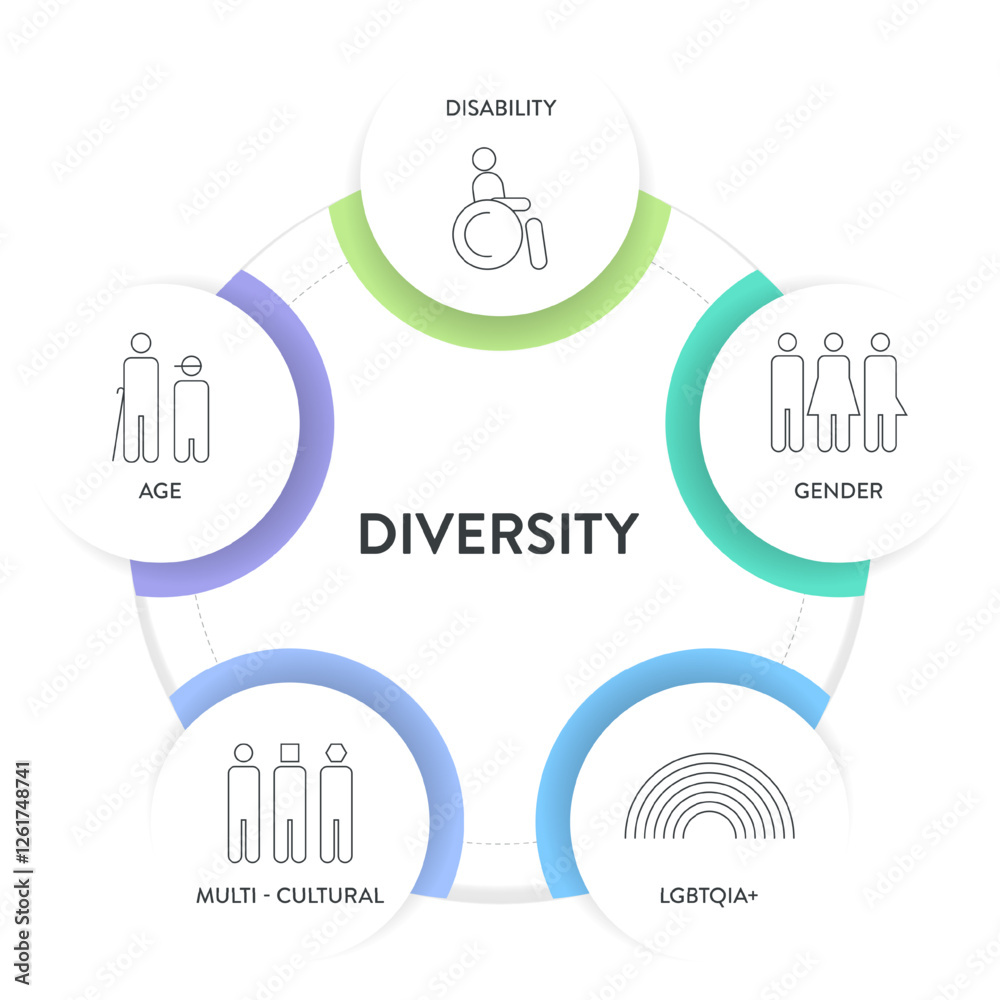 DISABILITY

AGE

GENDER

DIVERSITY

MULTI - CULTURAL

LGBTQIA+

Adobe Stock | #1261748741