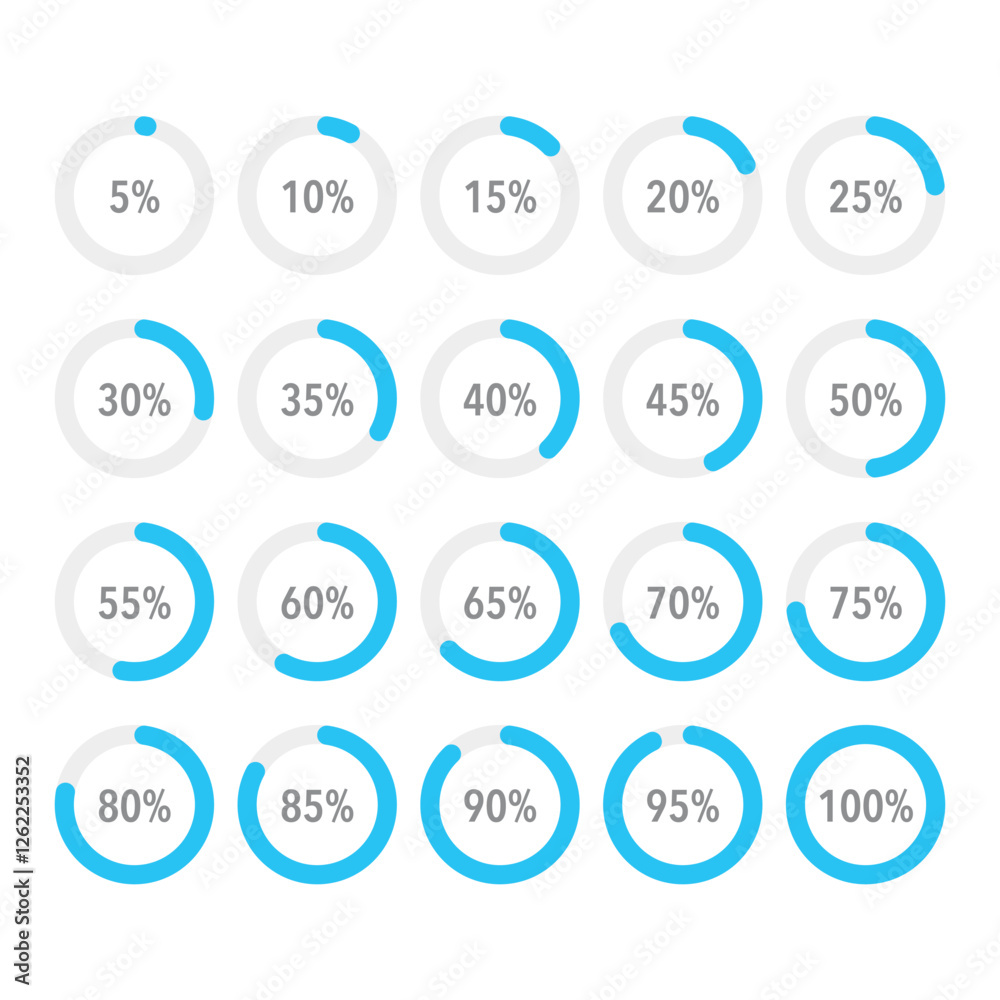 5% 10% 15% 20% 25%

30% 35% 40% 45% 50%

55% 60% 65% 70% 75%

80% 85% 90% 95% 100%

Adobe Stock | #1262253352