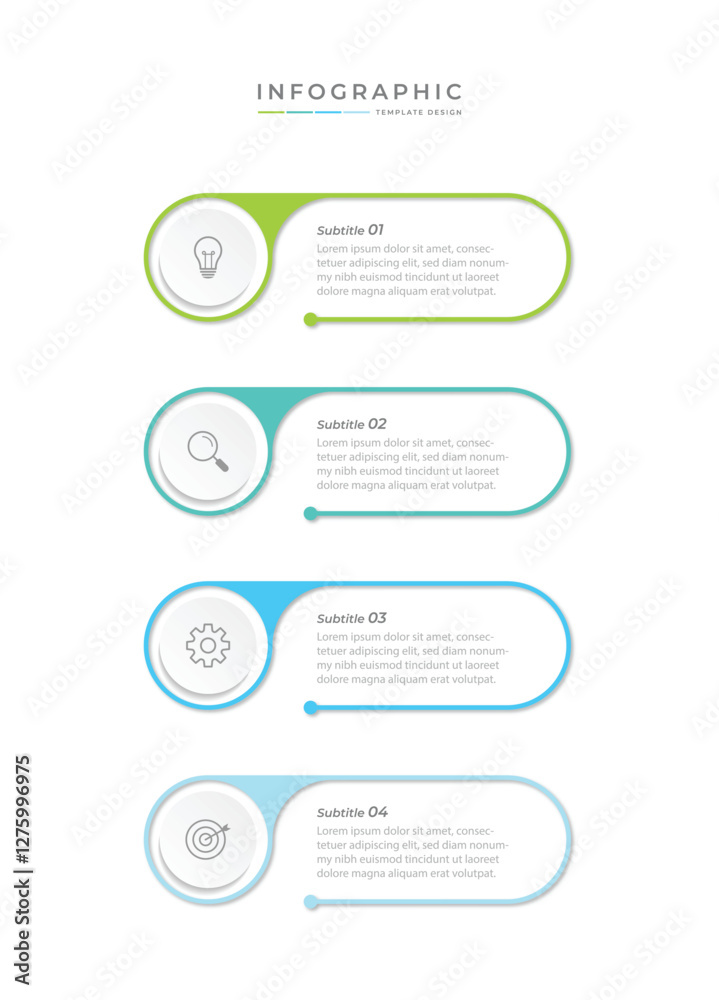 INFOGRAPHIC
TEMPLATE DESIGN

Subtitle 01
Lorem ipsum dolor sit amet, consectetuer adipiscing elit, sed diam nonummy nibh euismod tincidunt ut laoreet dolore magna aliquam erat volutpat.

Subtitle 02
Lorem ipsum dolor sit amet, consectetuer adipiscing elit, sed diam nonummy nibh euismod tincidunt ut laoreet dolore magna aliquam erat volutpat.

Subtitle 03
Lorem ipsum dolor sit amet, consectetuer adipiscing elit, sed diam nonummy nibh euismod tincidunt ut laoreet dolore magna aliquam erat volutpat.

Subtitle 04
Lorem ipsum dolor sit amet, consectetuer adipiscing elit, sed diam nonummy nibh euismod tincidunt ut laoreet dolore magna aliquam erat volutpat.

Adobe Stock | #1275996975