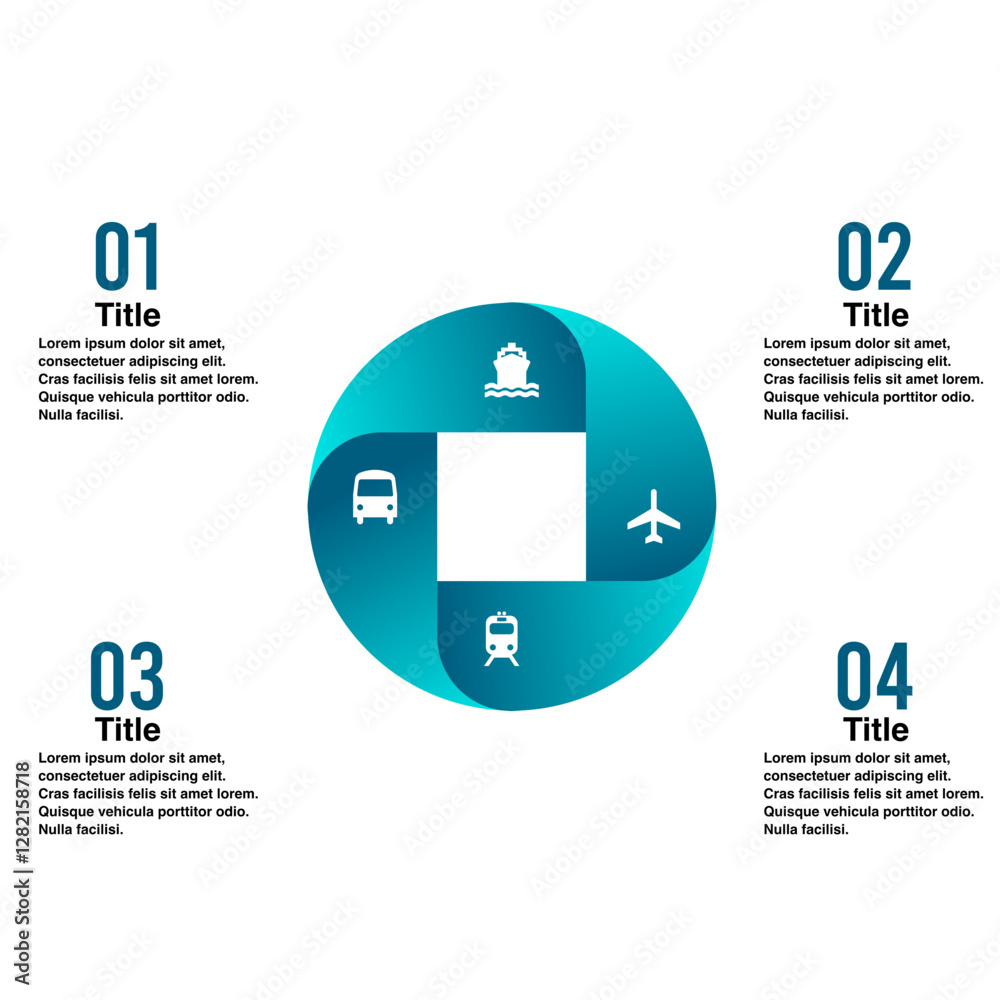 01
Title
Lorem ipsum dolor sit amet, consectetuer adipiscing elit. Cras facilisis felis sit amet lorem. Quisque vehicula porttitor odio. Nulla facilisi.

02
Title
Lorem ipsum dolor sit amet, consectetuer adipiscing elit. Cras facilisis felis sit amet lorem. Quisque vehicula porttitor odio. Nulla facilisi.

03
Title
Lorem ipsum dolor sit amet, consectetuer adipiscing elit. Cras facilisis felis sit amet lorem. Quisque vehicula porttitor odio. Nulla facilisi.

04
Title
Lorem ipsum dolor sit amet, consectetuer adipiscing elit. Cras facilisis felis sit amet lorem. Quisque vehicula porttitor odio. Nulla facilisi.

Adobe Stock | #1282158718