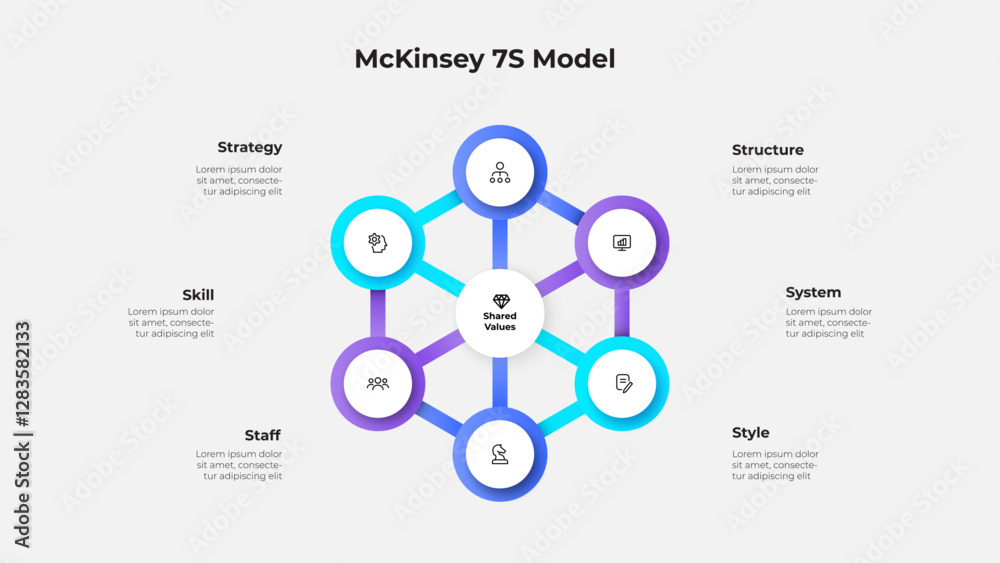 McKinsey 7S Model

Strategy
Lorem ipsum dolor sit amet, consectetur adipiscing elit

Skill
Lorem ipsum dolor sit amet, consectetur adipiscing elit

Staff
Lorem ipsum dolor sit amet, consectetur adipiscing elit

Shared Values

Structure
Lorem ipsum dolor sit amet, consectetur adipiscing elit

System
Lorem ipsum dolor sit amet, consectetur adipiscing elit

Style
Lorem ipsum dolor sit amet, consectetur adipiscing elit

Adobe Stock | #1283582133