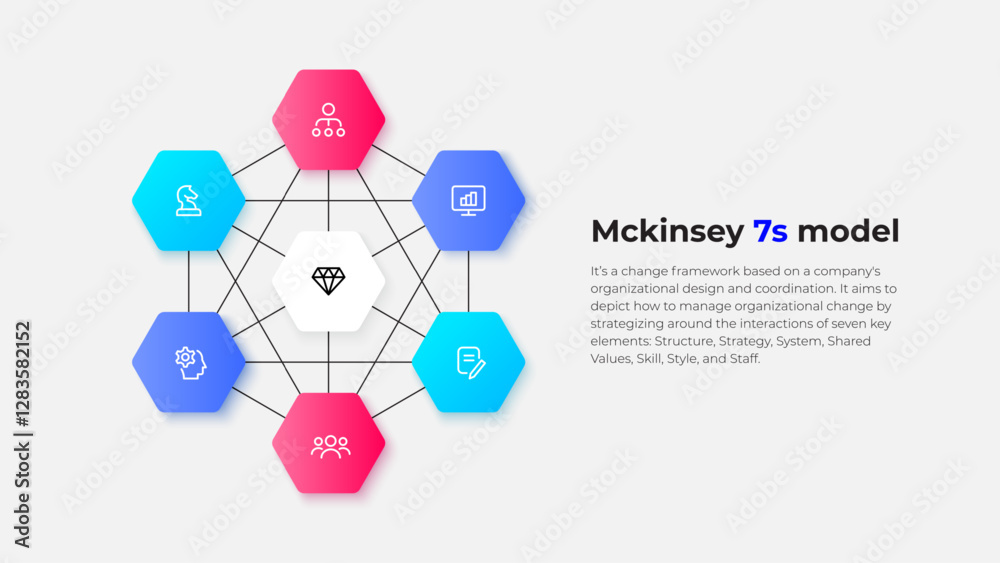 Mckinsey 7s model

It's a change framework based on a company's organizational design and coordination. It aims to depict how to manage organizational change by strategizing around the interactions of seven key elements: Structure, Strategy, System, Shared Values, Skill, Style, and Staff.

Adobe Stock | #1283582152