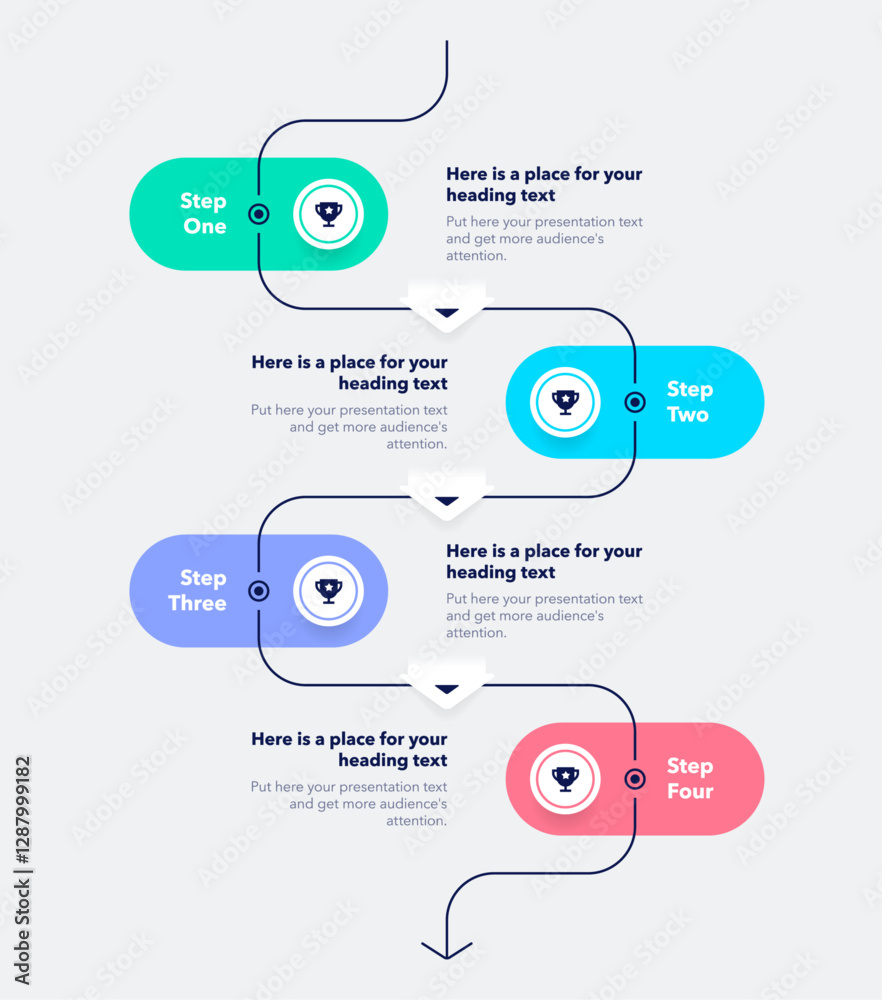 Step One

Here is a place for your heading text

Put here your presentation text and get more audience's attention.

Here is a place for your heading text

Put here your presentation text and get more audience's attention.

Step Two

Step Three

Here is a place for your heading text

Put here your presentation text and get more audience's attention.

Here is a place for your heading text

Put here your presentation text and get more audience's attention.

Step Four

Adobe Stock | #1287999182