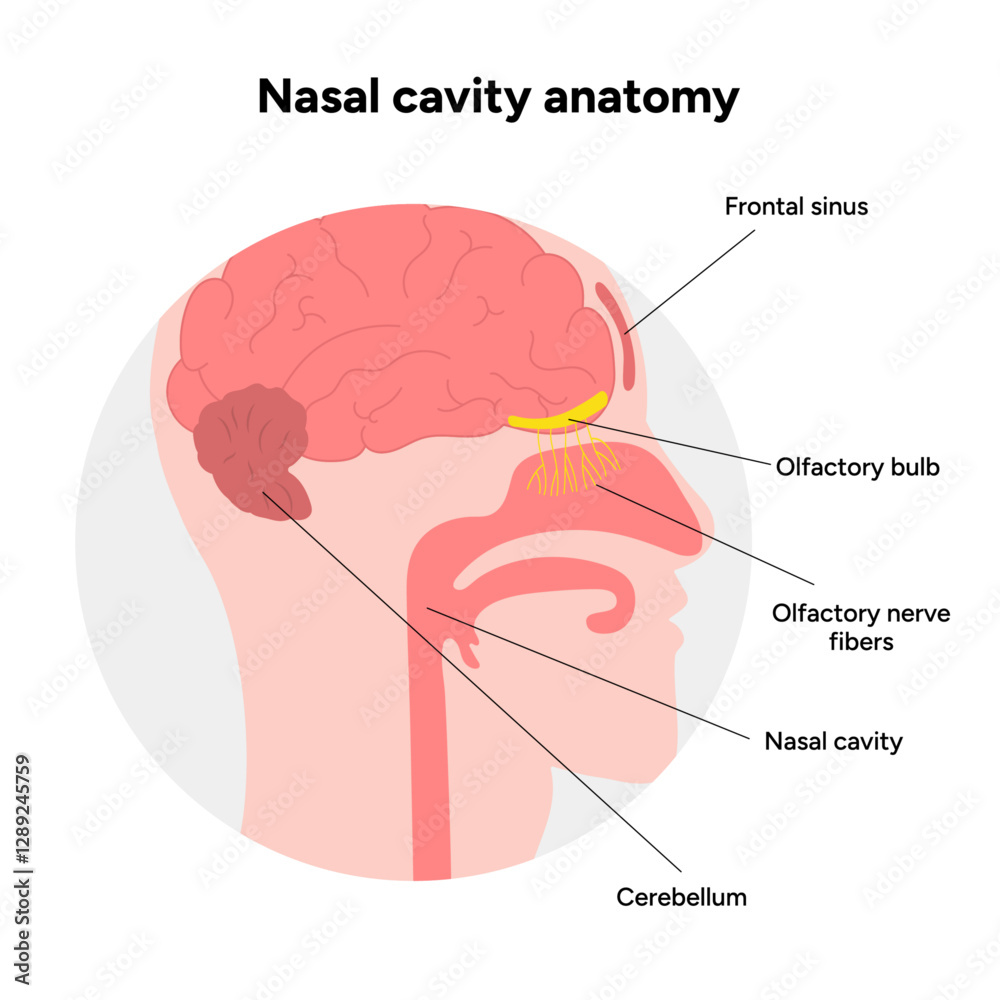 Nasal cavity anatomy

Frontal sinus

Olfactory bulb

Olfactory nerve fibers

Nasal cavity

Cerebellum

Adobe Stock | #1289245759