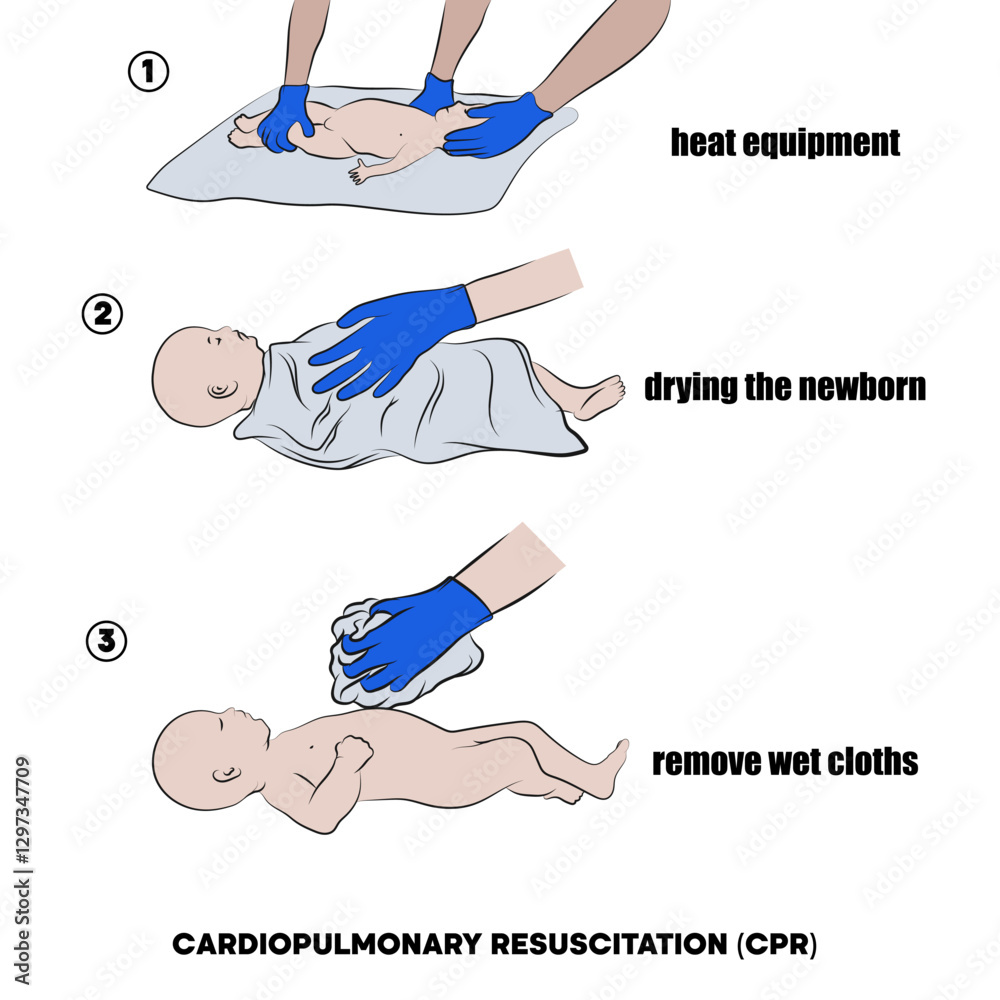 ①
heat equipment

②
drying the newborn

③
remove wet cloths

CARDIOPULMONARY RESUSCITATION (CPR)

Adobe Stock | #1297347709