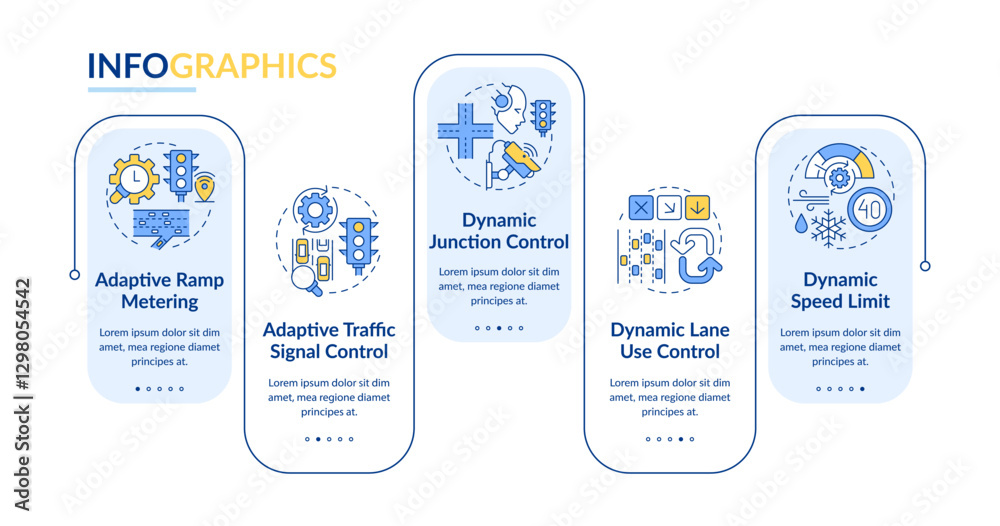 INFOGRAPHICS

Adaptive Ramp Metering

Lorem ipsum dolor sit dim amet, mea regione diamet principes at.

Adaptive Traffic Signal Control

Lorem ipsum dolor sit dim amet, mea regione diamet principes at.

Dynamic Junction Control

Lorem ipsum dolor sit dim amet, mea regione diamet principes at.

Dynamic Lane Use Control

Lorem ipsum dolor sit dim amet, mea regione diamet principes at.

40

Dynamic Speed Limit

Lorem ipsum dolor sit dim amet, mea regione diamet principes at.

Adobe Stock | #1298054542