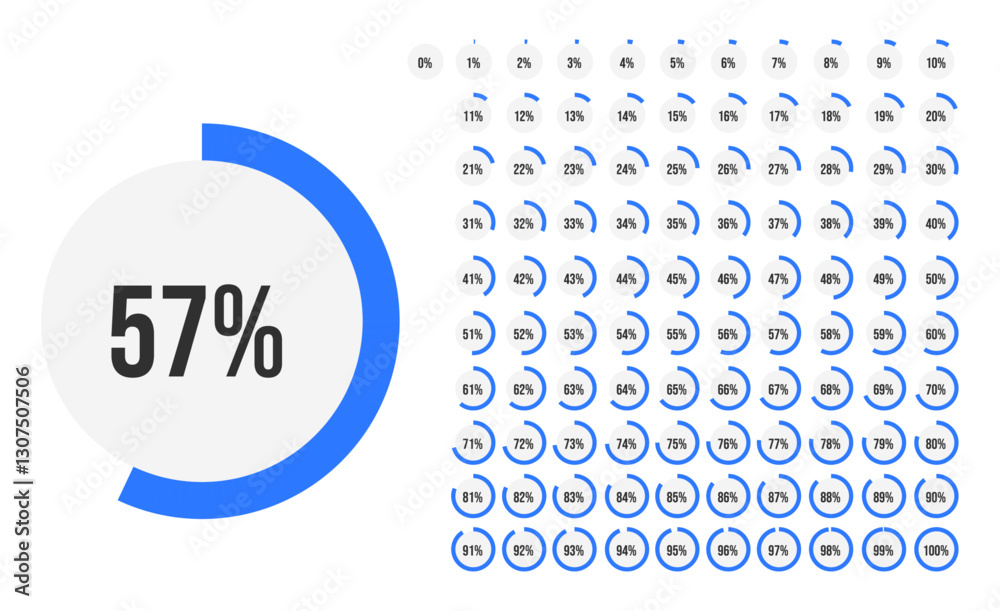 57%

0% 1% 2% 3% 4% 5% 6% 7% 8% 9% 10%

11% 12% 13% 14% 15% 16% 17% 18% 19% 20%

21% 22% 23% 24% 25% 26% 27% 28% 29% 30%

31% 32% 33% 34% 35% 36% 37% 38% 39% 40%

41% 42% 43% 44% 45% 46% 47% 48% 49% 50%

51% 52% 53% 54% 55% 56% 57% 58% 59% 60%

61% 62% 63% 64% 65% 66% 67% 68% 69% 70%

71% 72% 73% 74% 75% 76% 77% 78% 79% 80%

81% 82% 83% 84% 85% 86% 87% 88% 89% 90%

91% 92% 93% 94% 95% 96% 97% 98% 99% 100%

Adobe Stock | #1307507506