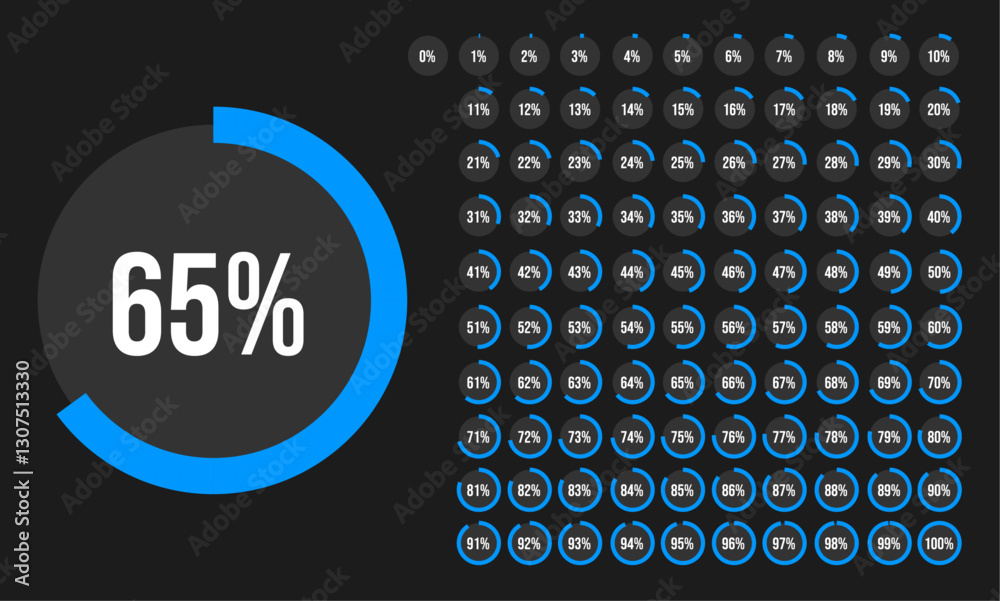 65%

0% 1% 2% 3% 4% 5% 6% 7% 8% 9% 10%

11% 12% 13% 14% 15% 16% 17% 18% 19% 20%

21% 22% 23% 24% 25% 26% 27% 28% 29% 30%

31% 32% 33% 34% 35% 36% 37% 38% 39% 40%

41% 42% 43% 44% 45% 46% 47% 48% 49% 50%

51% 52% 53% 54% 55% 56% 57% 58% 59% 60%

61% 62% 63% 64% 65% 66% 67% 68% 69% 70%

71% 72% 73% 74% 75% 76% 77% 78% 79% 80%

81% 82% 83% 84% 85% 86% 87% 88% 89% 90%

91% 92% 93% 94% 95% 96% 97% 98% 99% 100%

Adobe Stock | #1307513330