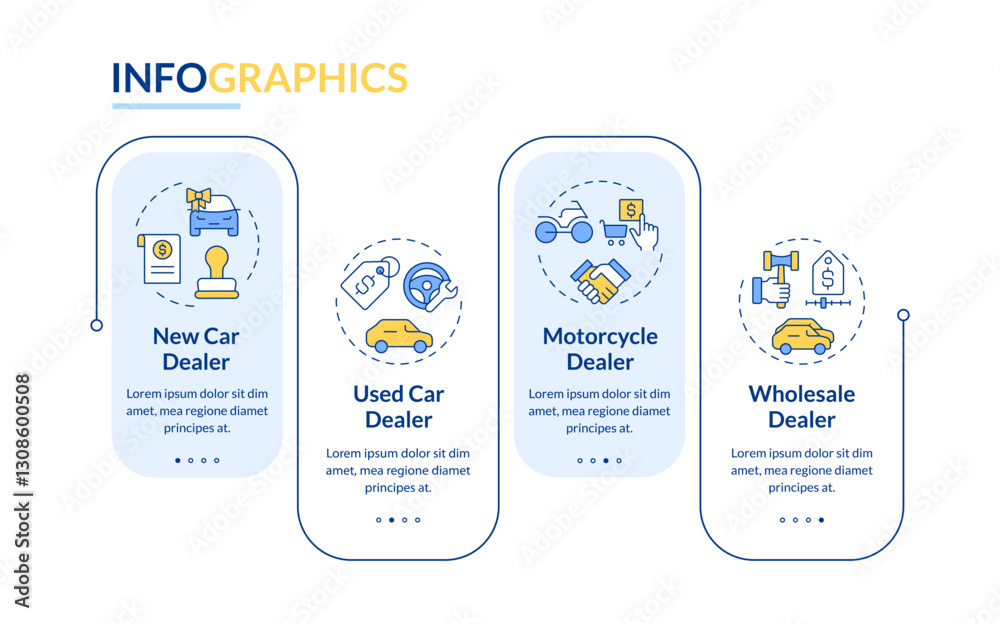 INFOGRAPHICS

New Car Dealer

Lorem ipsum dolor sit dim amet, mea regione diamet principes at.

Used Car Dealer

Lorem ipsum dolor sit dim amet, mea regione diamet principes at.

Motorcycle Dealer

Lorem ipsum dolor sit dim amet, mea regione diamet principes at.

Wholesale Dealer

Lorem ipsum dolor sit dim amet, mea regione diamet principes at.

Adobe Stock | #1308600508