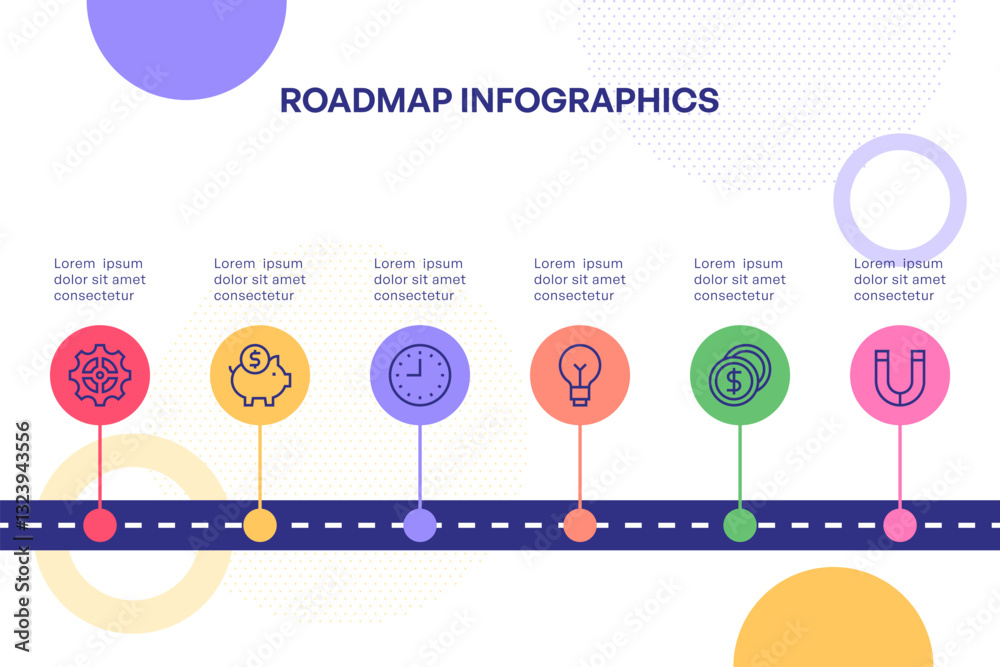 ROADMAP INFOGRAPHICS

Lorem ipsum dolor sit amet consectetur

Lorem ipsum dolor sit amet consectetur

Lorem ipsum dolor sit amet consectetur

Lorem ipsum dolor sit amet consectetur

Lorem ipsum dolor sit amet consectetur

Lorem ipsum dolor sit amet consectetur

Adobe Stock | #1323943556