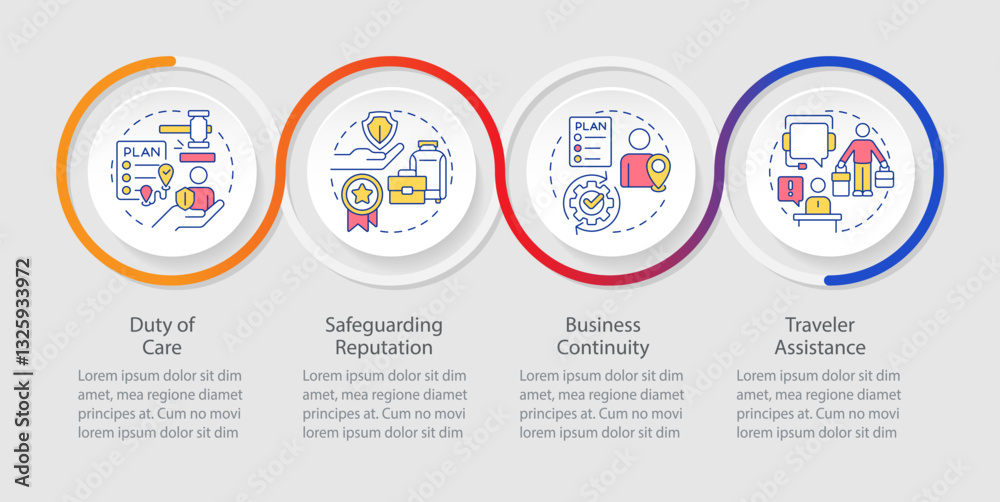 PLAN

PLAN

Duty of Care

Lorem ipsum dolor sit dim amet, mea regione diamet principes at. Cum no movi lorem ipsum dolor sit dim

Safeguarding Reputation

Lorem ipsum dolor sit dim amet, mea regione diamet principes at. Cum no movi lorem ipsum dolor sit dim

Business Continuity

Lorem ipsum dolor sit dim amet, mea regione diamet principes at. Cum no movi lorem ipsum dolor sit dim

Traveler Assistance

Lorem ipsum dolor sit dim amet, mea regione diamet principes at. Cum no movi lorem ipsum dolor sit dim

Adobe Stock | #1325933972