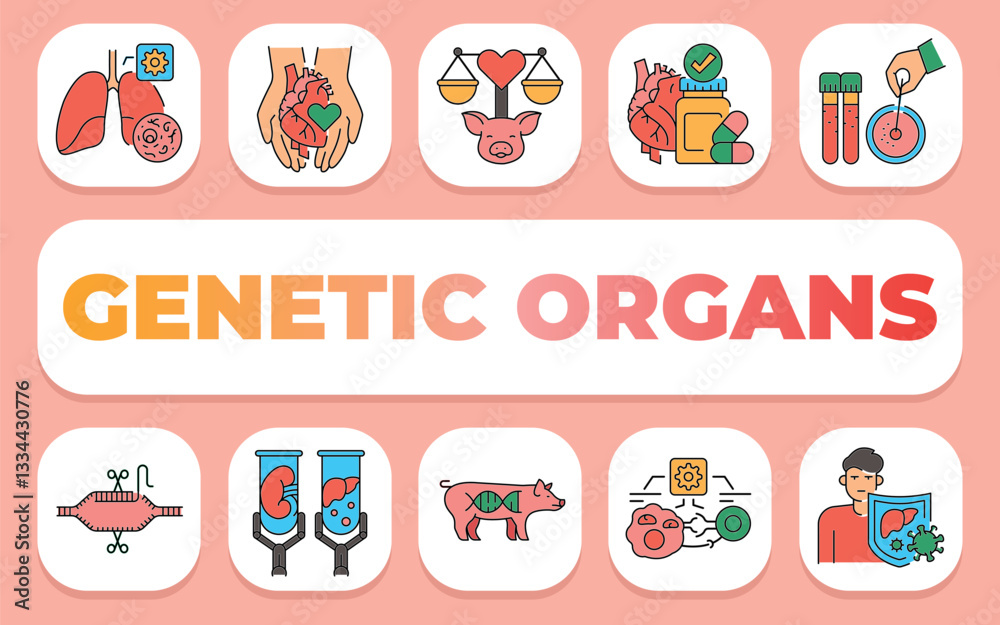 GENETIC ORGANS

Adobe Stock | #1334430776