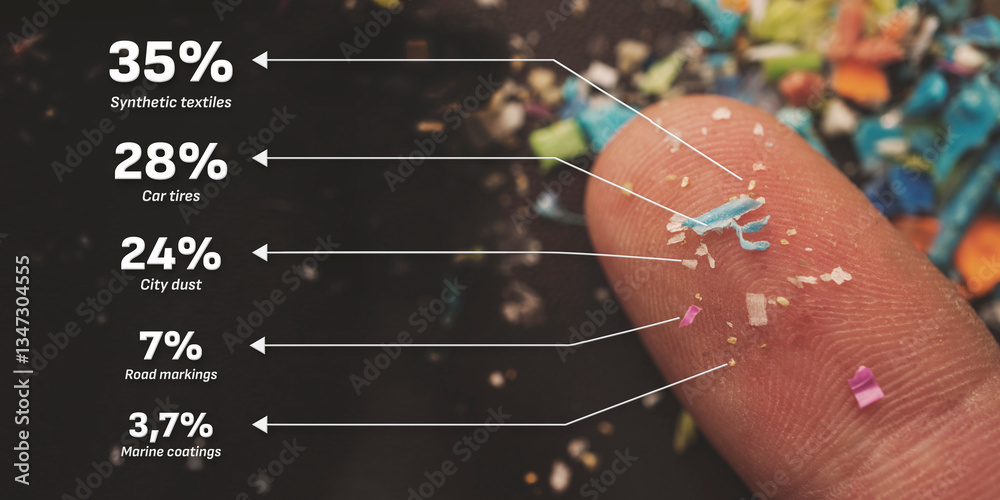 35%
Synthetic textiles

28%
Car tires

24%
City dust

7%
Road markings

3,7%
Marine coatings

Adobe Stock | #1347304555