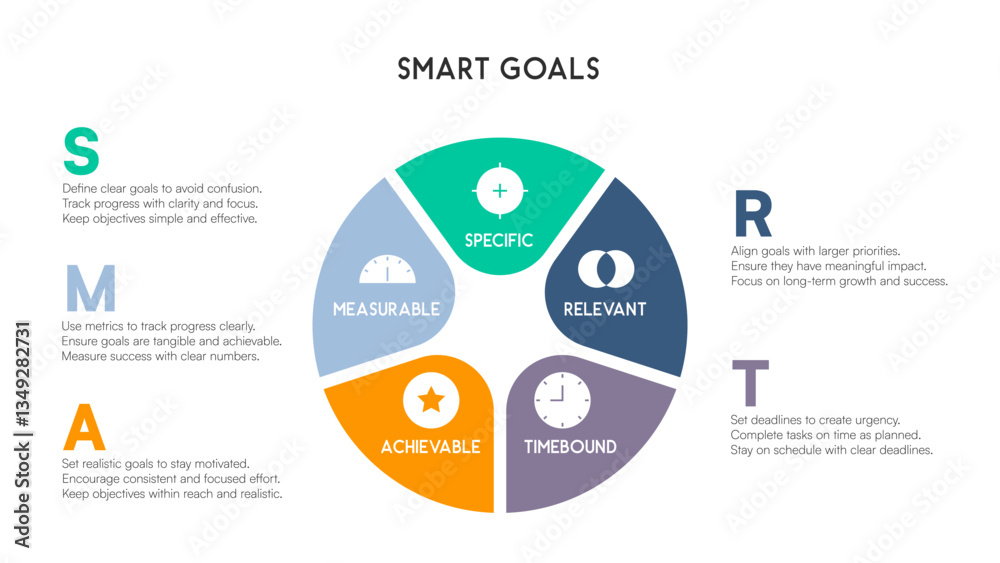 SMART GOALS

S
Define clear goals to avoid confusion.
Track progress with clarity and focus.
Keep objectives simple and effective.

M
Use metrics to track progress clearly.
Ensure goals are tangible and achievable.
Measure success with clear numbers.

A
Set realistic goals to stay motivated.
Encourage consistent and focused effort.
Keep objectives within reach and realistic.

SPECIFIC

MEASURABLE

RELEVANT

ACHIEVABLE

TIMEBOUND

R
Align goals with larger priorities.
Ensure they have meaningful impact.
Focus on long-term growth and success.

T
Set deadlines to create urgency.
Complete tasks on time as planned.
Stay on schedule with clear deadlines.

Adobe Stock | #1349282731