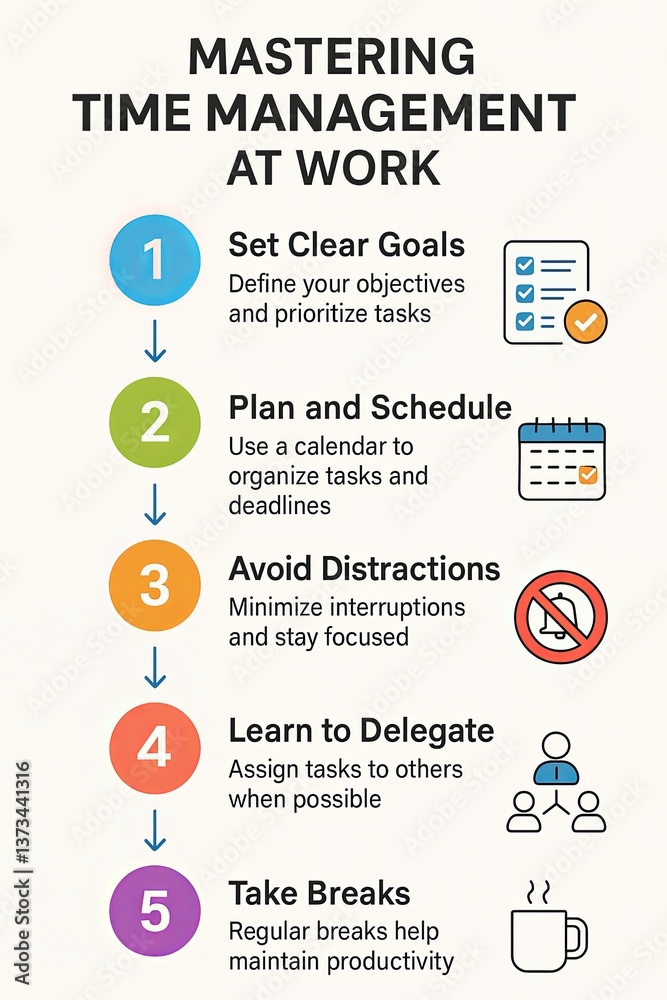 MASTERING TIME MANAGEMENT AT WORK

1
Set Clear Goals
Define your objectives and prioritize tasks

2
Plan and Schedule
Use a calendar to organize tasks and deadlines

3
Avoid Distractions
Minimize interruptions and stay focused

4
Learn to Delegate
Assign tasks to others when possible

5
Take Breaks
Regular breaks help maintain productivity

Adobe Stock | #1373441316