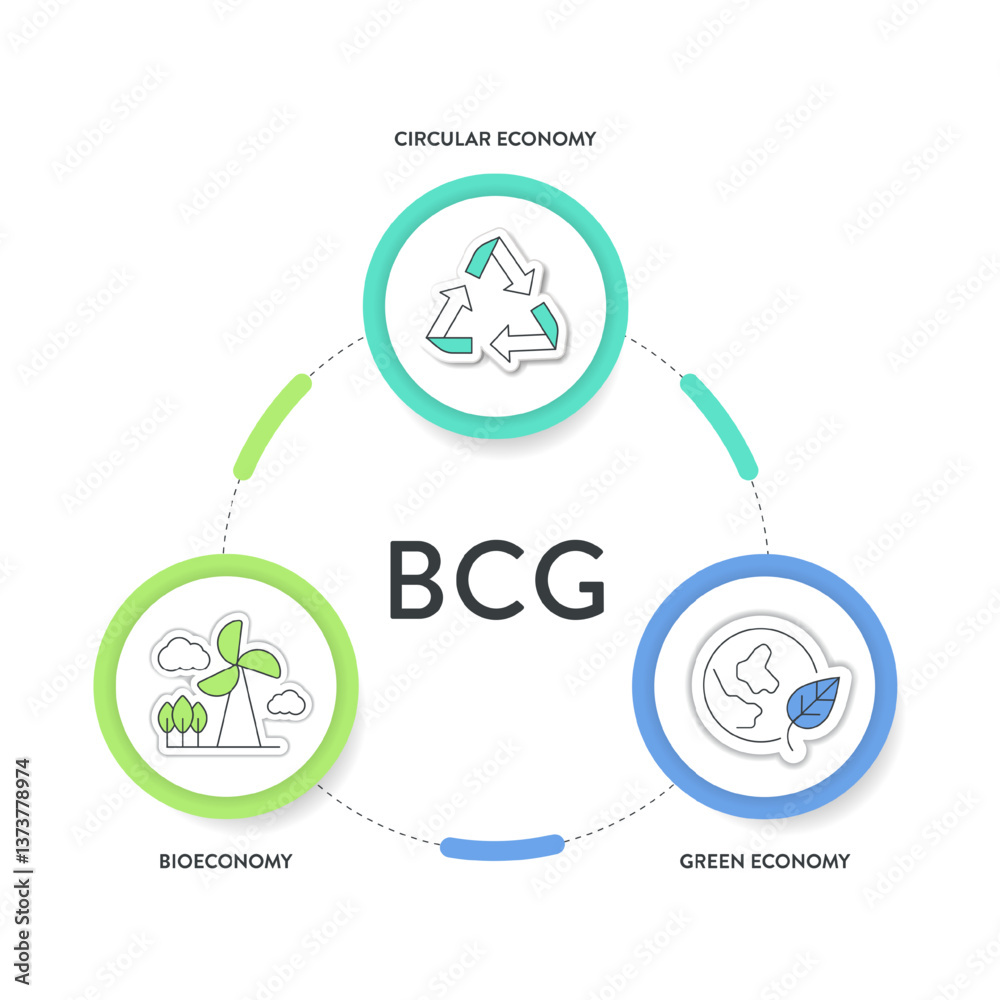 CIRCULAR ECONOMY

BCG

BIOECONOMY

GREEN ECONOMY

Adobe Stock | #1373778974