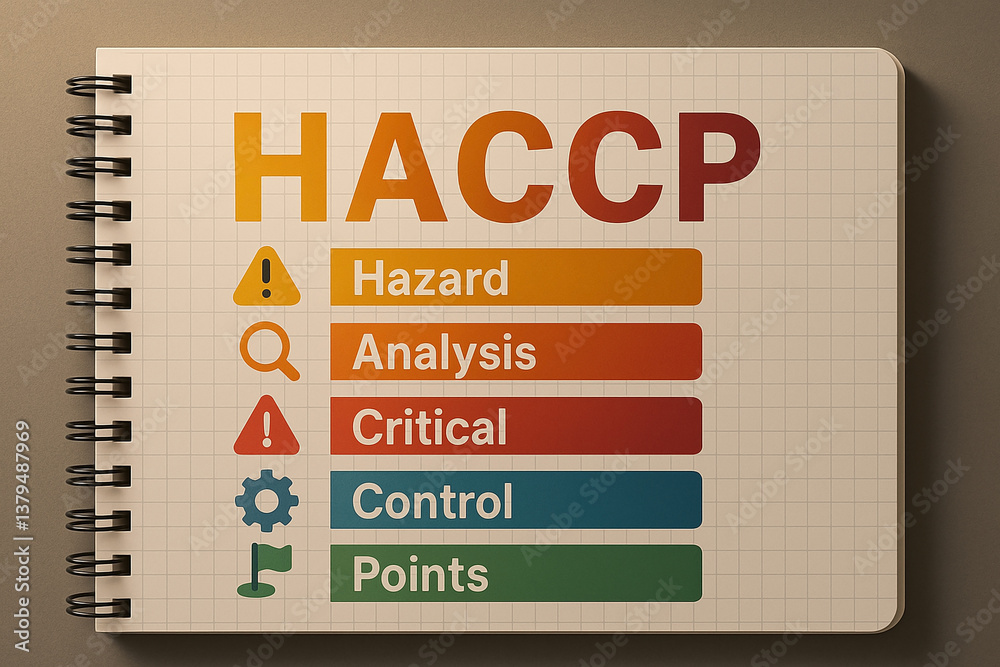 HACCP

Hazard

Analysis

Critical

Control

Points

Adobe Stock | #1379487969