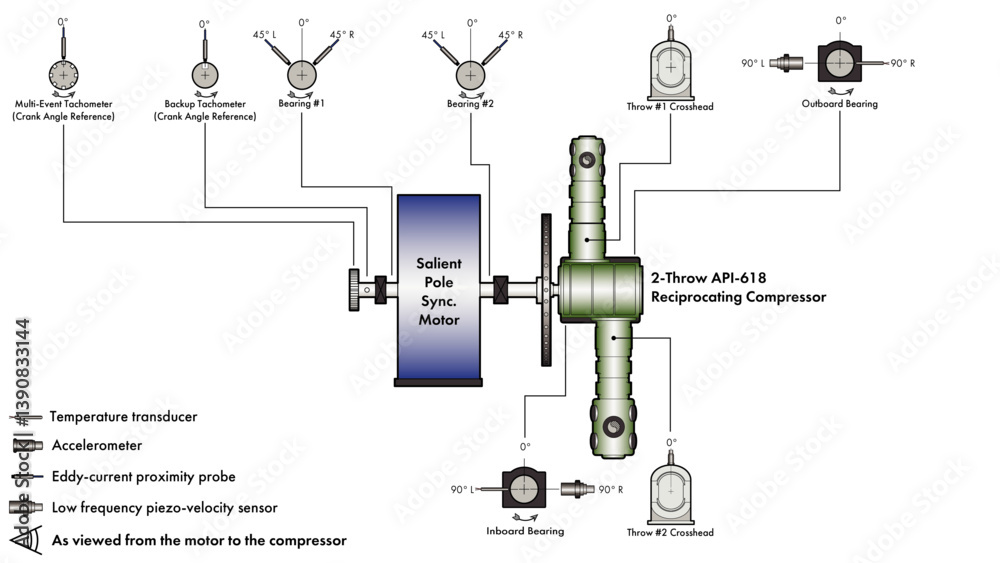 0°
Multi-Event Tachometer (Crank Angle Reference)

0°
Backup Tachometer (Crank Angle Reference)

45° L 0° 45° R
Bearing #1

45° L 0° 45° R
Bearing #2

0°
Throw #1 Crosshead

0°
90° L 90° R
Outboard Bearing

Salient Pole Sync. Motor

2-Throw API-618 Reciprocating Compressor

0°
90° L 90° R
Inboard Bearing

0°
Throw #2 Crosshead

Temperature transducer
Accelerometer
Eddy-current proximity probe
Low frequency piezo-velocity sensor
As viewed from the motor to the compressor

Adobe Stock | #1390833144