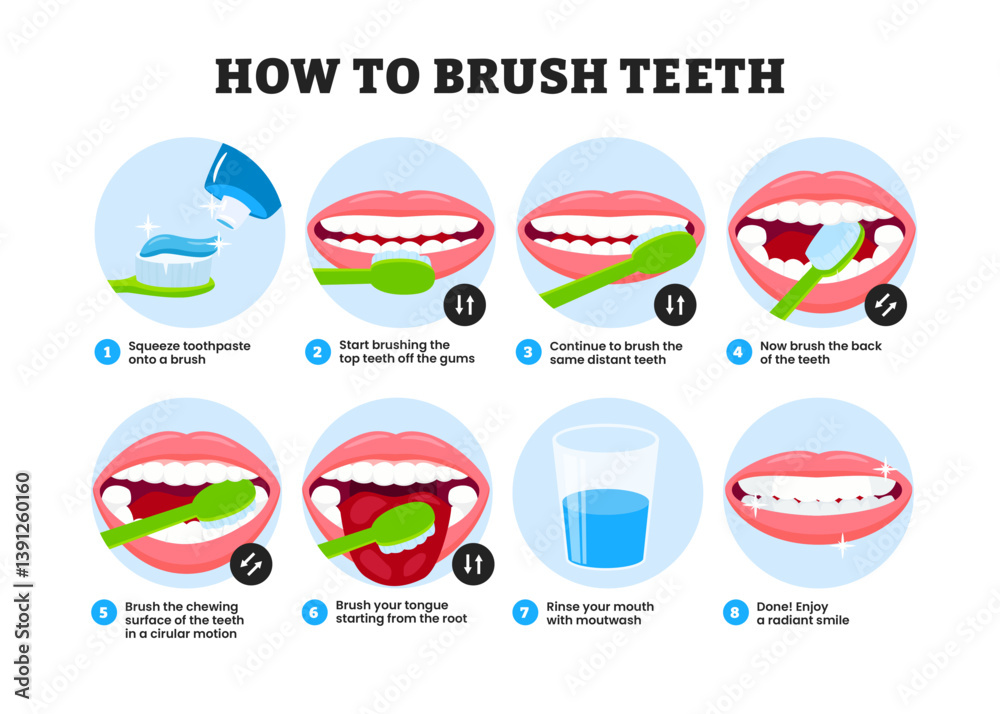 HOW TO BRUSH TEETH

1 Squeeze toothpaste onto a brush

2 Start brushing the top teeth off the gums

3 Continue to brush the same distant teeth

4 Now brush the back of the teeth

5 Brush the chewing surface of the teeth in a cirular motion

6 Brush your tongue starting from the root

7 Rinse your mouth with moutwash

8 Done! Enjoy a radiant smile

Adobe Stock | #1391260160