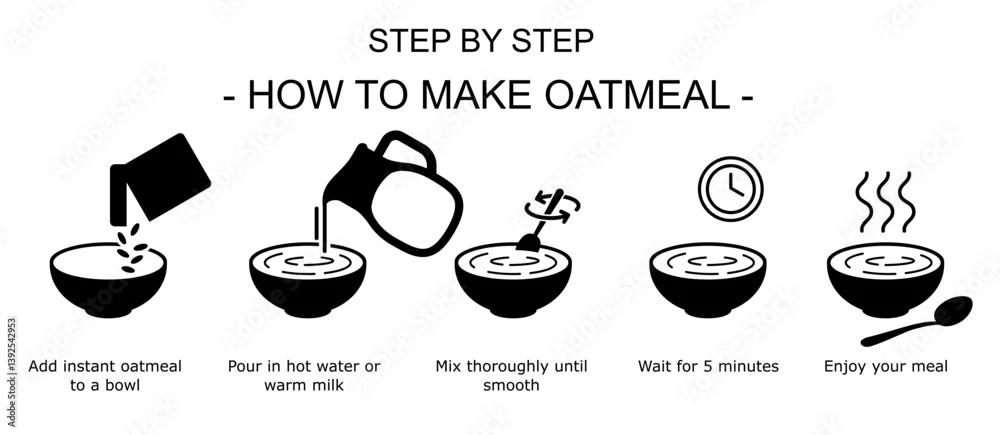 STEP BY STEP

- HOW TO MAKE OATMEAL -

Add instant oatmeal to a bowl

Pour in hot water or warm milk

Mix thoroughly until smooth

Wait for 5 minutes

Enjoy your meal

139254293